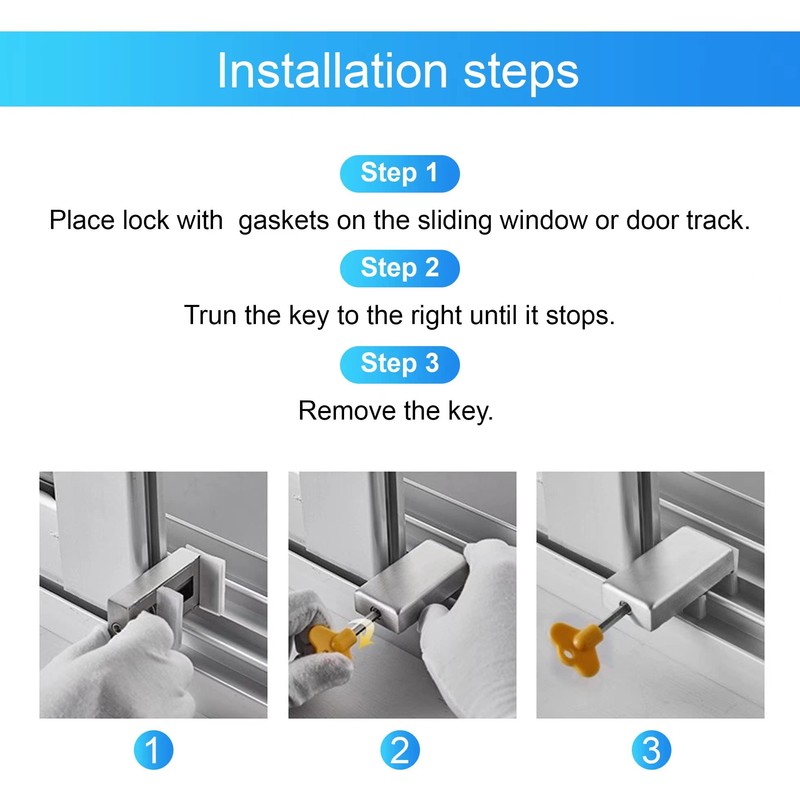 Installation steps

Step 1

Place lock with gaskets on the sliding window or door track.

Step 2

Trun the key to the right until it stops.

Step 3

Remove the key.

1

2

3