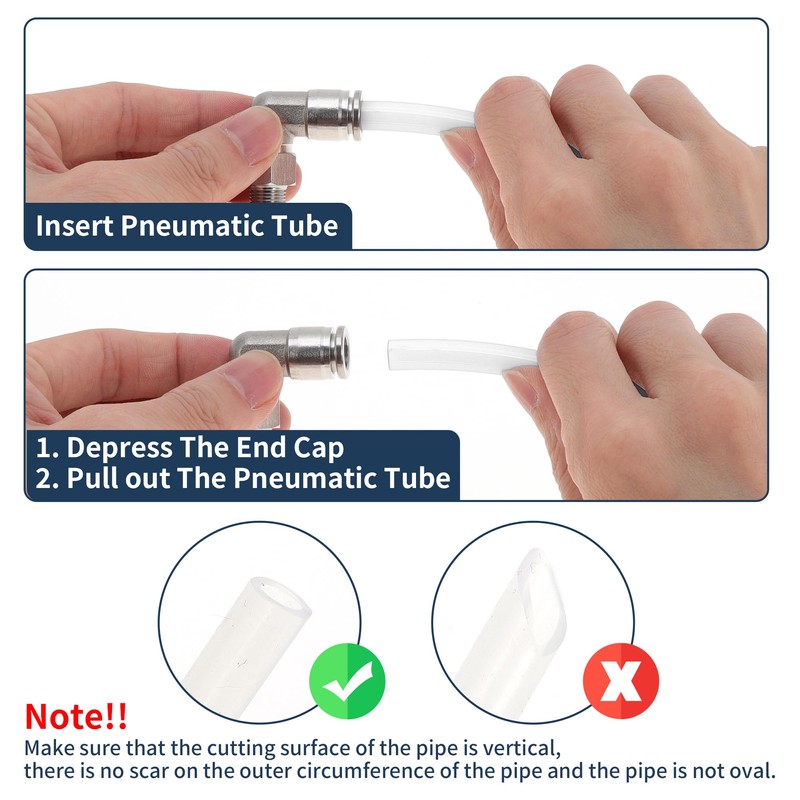 Insert Pneumatic Tube

1. Depress The End Cap
2. Pull out The Pneumatic Tube

Note!!
Make sure that the cutting surface of the pipe is vertical, there is no scar on the outer circumference of the pipe and the pipe is not oval.