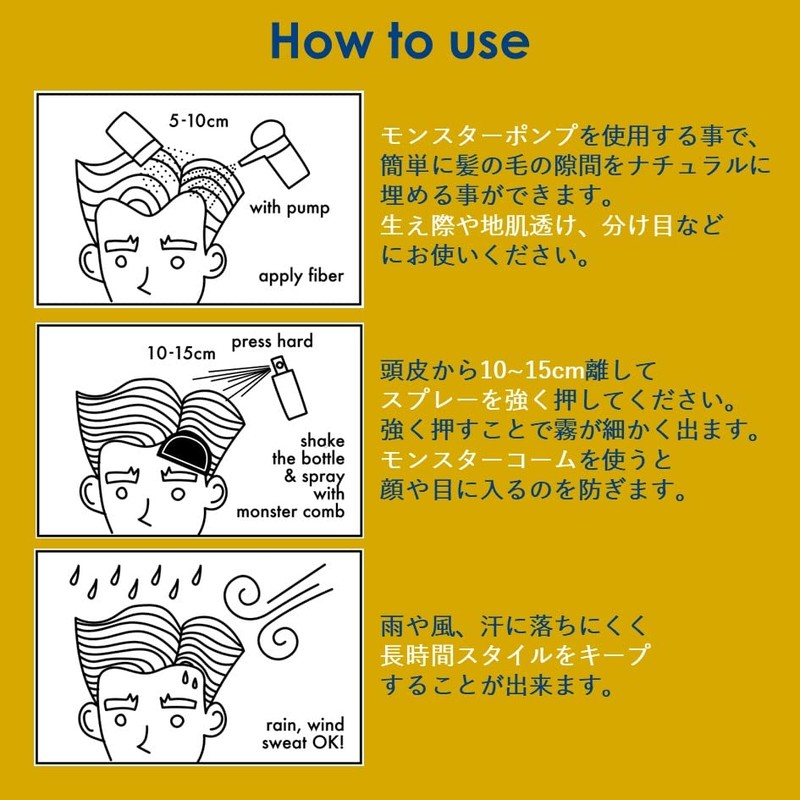 How to use

5-10cm

with pump

apply fiber

モンスターポンプを使用する事で、簡単に髪の毛の隙間をナチュラルに埋める事ができます。
生え際や地肌透け、分け目などにお使いください。

10-15cm

press hard

shake the bottle & spray with monster comb

頭皮から10~15cm離してスプレーを強く押してください。
強く押すことで霧が細かく出ます。
モンスターコームを使うと顔や目に入るのを防ぎます。

rain, wind sweat OK!

雨や風、汗に落ちにくく長時間スタイルをキープすることが出来ます。