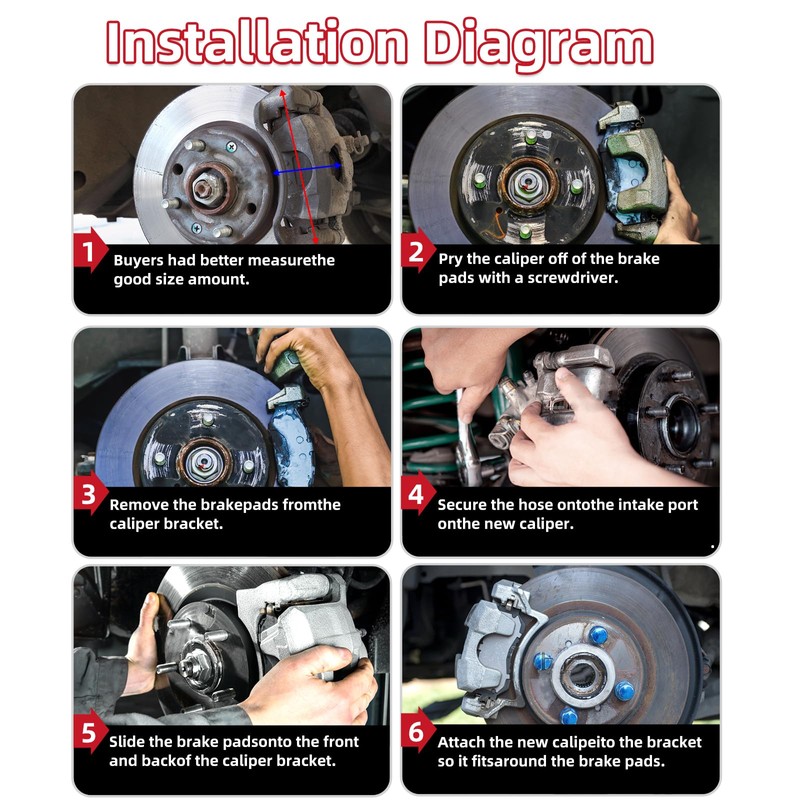 Installation Diagram

1 Buyers had better measurethe good size amount.

2 Pry the caliper off of the brake pads with a screwdriver.

3 Remove the brakepads fromthe caliper bracket.

4 Secure the hose ontothe intake port onthe new caliper.

5 Slide the brake padsonto the front and backof the caliper bracket.

6 Attach the new calipeito the bracket so it fitsaround the brake pads.