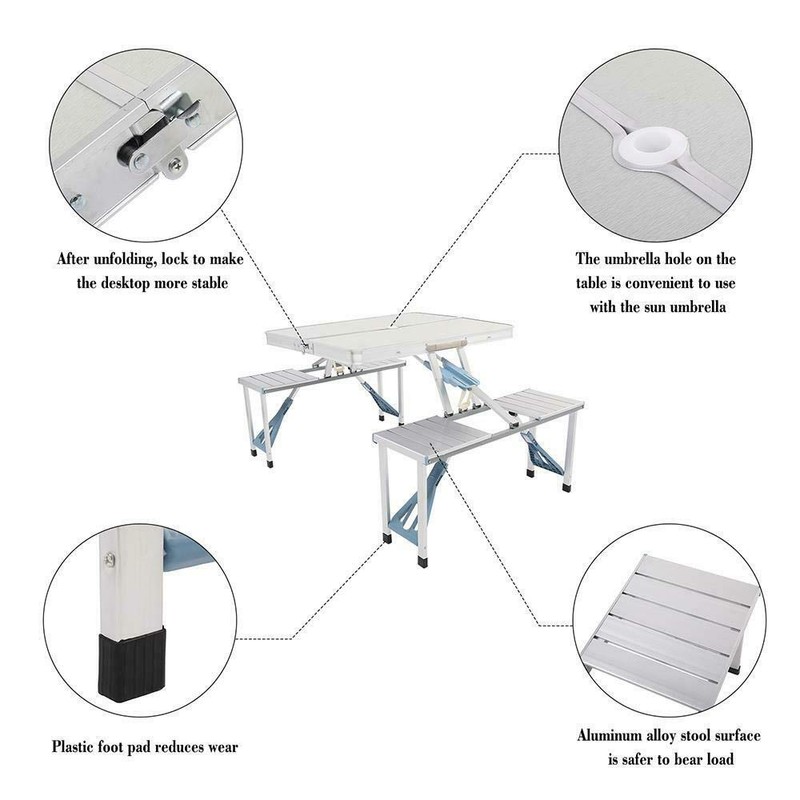 After unfolding, lock to make the desktop more stable

The umbrella hole on the table is convenient to use with the sun umbrella

Plastic foot pad reduces wear

Aluminum alloy stool surface is safer to bear load