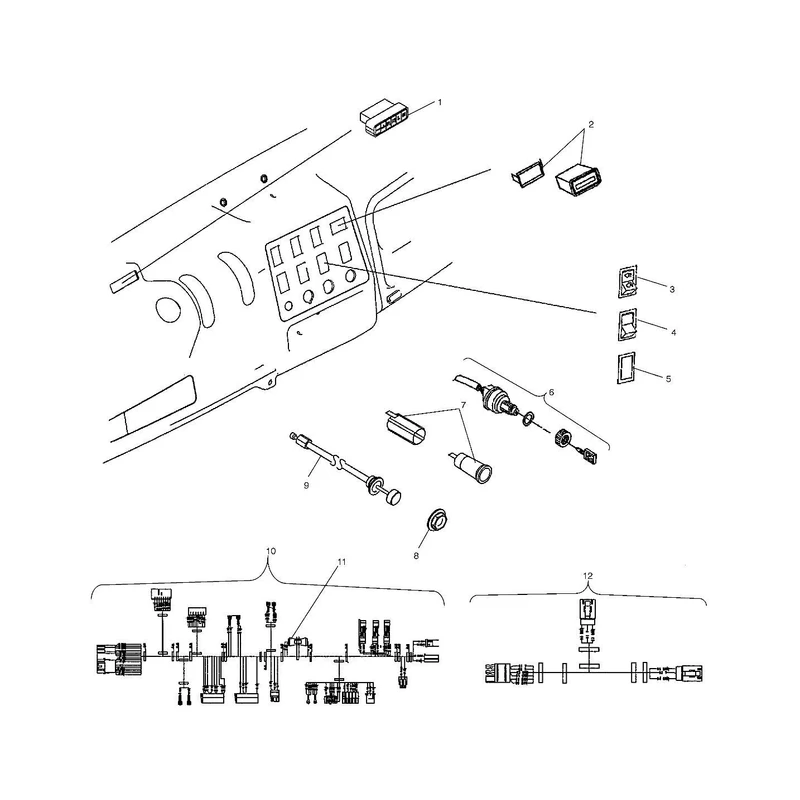 1
2
3
4
5
6
7
9
8
10
11
12