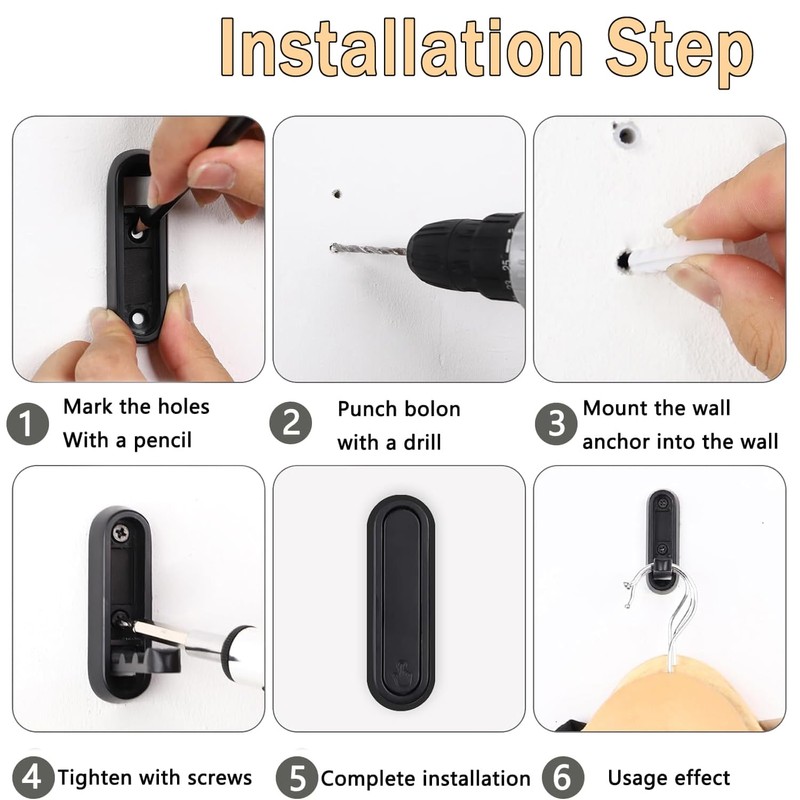 Installation Step

1 Mark the holes With a pencil

2 Punch bolon with a drill

3 Mount the wall anchor into the wall

4 Tighten with screws

5 Complete installation

6 Usage effect