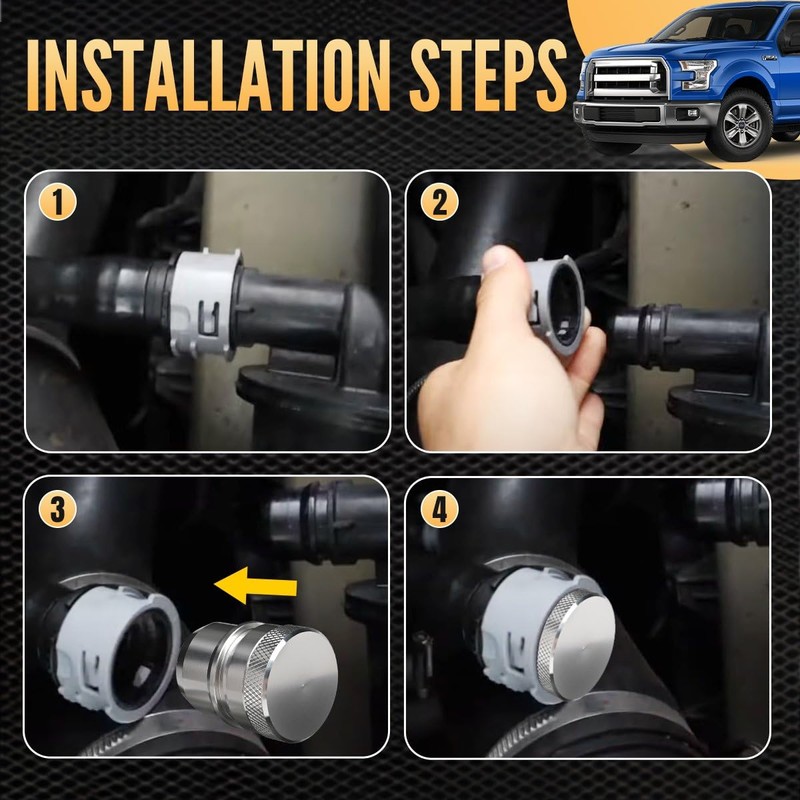 INSTALLATION STEPS

1

2

3

4