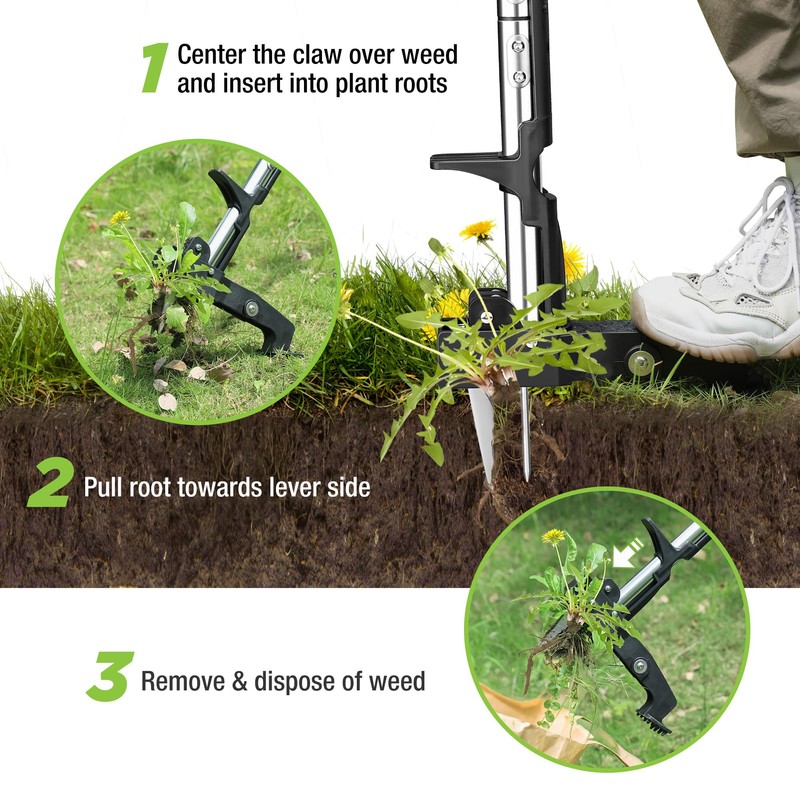 1 Center the claw over weed and insert into plant roots

2 Pull root towards lever side

3 Remove & dispose of weed