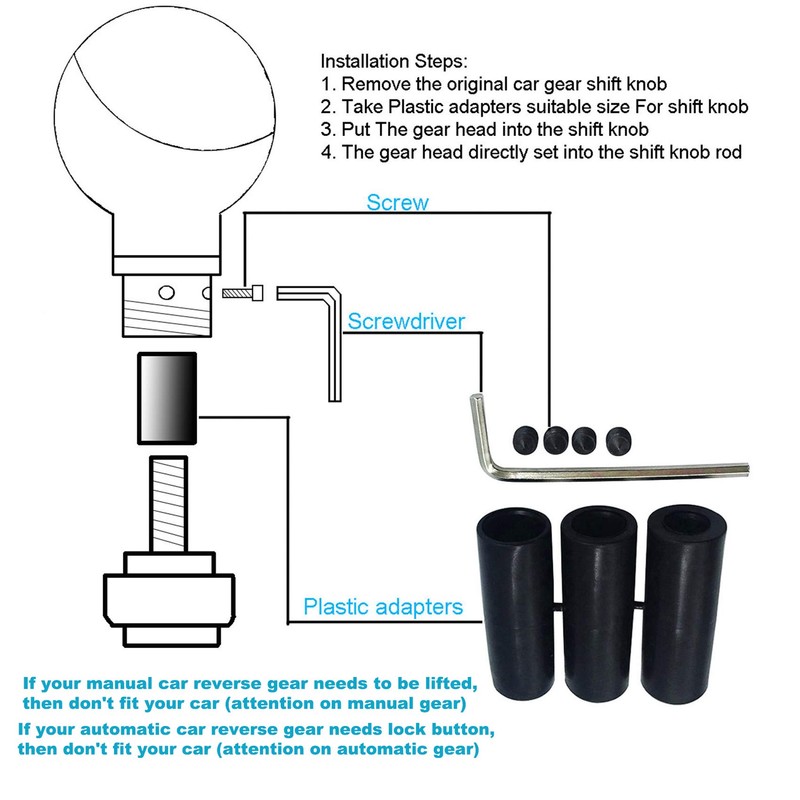 Installation Steps:
1. Remove the original car gear shift knob
2. Take Plastic adapters suitable size For shift knob
3. Put The gear head into the shift knob
4. The gear head directly set into the shift knob rod

Screw

Screwdriver

Plastic adapters

If your manual car reverse gear needs to be lifted, then don't fit your car (attention on manual gear)

If your automatic car reverse gear needs lock button, then don't fit your car (attention on automatic gear)