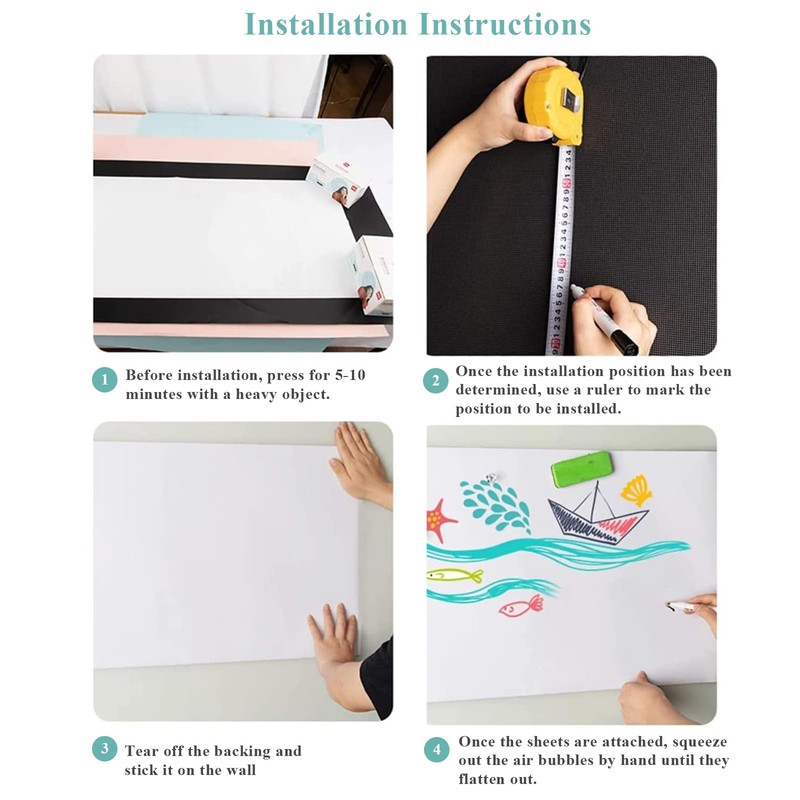 Installation Instructions

1 Before installation, press for 5-10 minutes with a heavy object.

2 Once the installation position has been determined, use a ruler to mark the position to be installed.

3 Tear off the backing and stick it on the wall

4 Once the sheets are attached, squeeze out the air bubbles by hand until they flatten out.