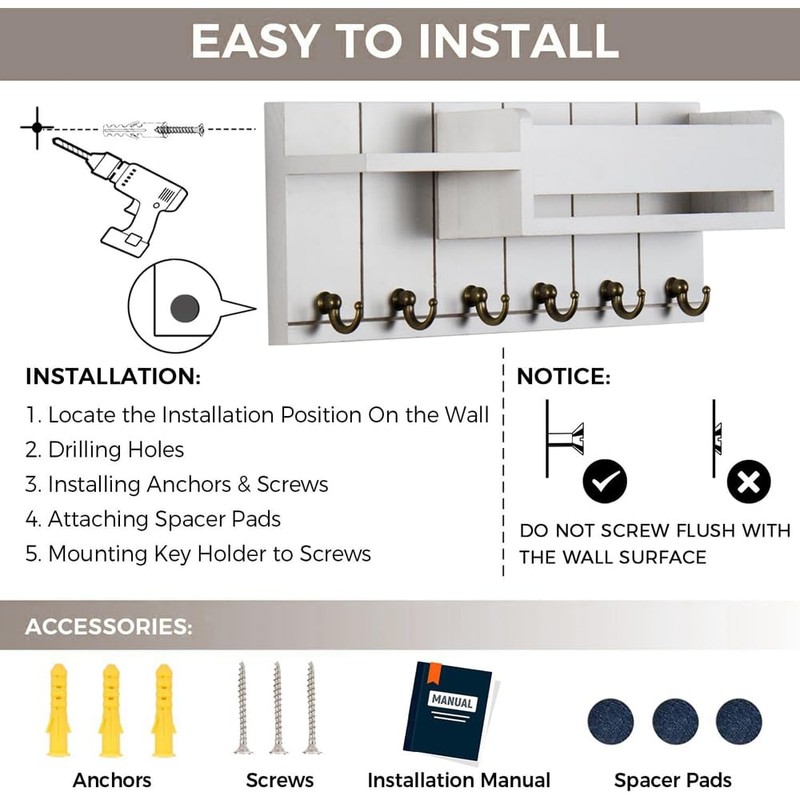 EASY TO INSTALL

INSTALLATION:

1. Locate the Installation Position On the Wall
2. Drilling Holes
3. Installing Anchors & Screws
4. Attaching Spacer Pads
5. Mounting Key Holder to Screws

NOTICE:

DO NOT SCREW FLUSH WITH THE WALL SURFACE

ACCESSORIES:

Anchors

Screws

MANUAL

Installation Manual

Spacer Pads