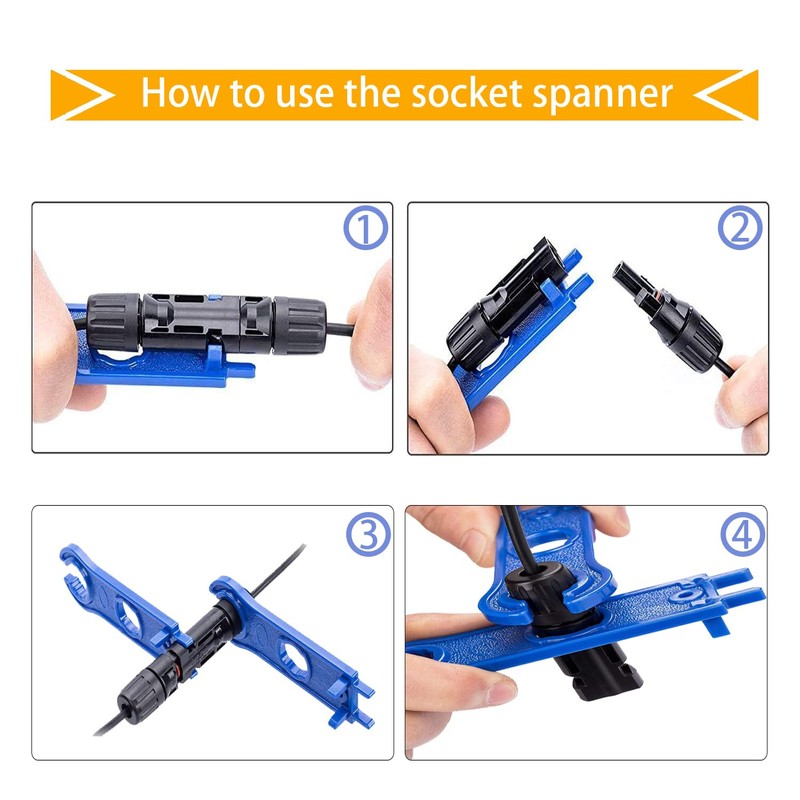 How to use the socket spanner

①

②

③

④