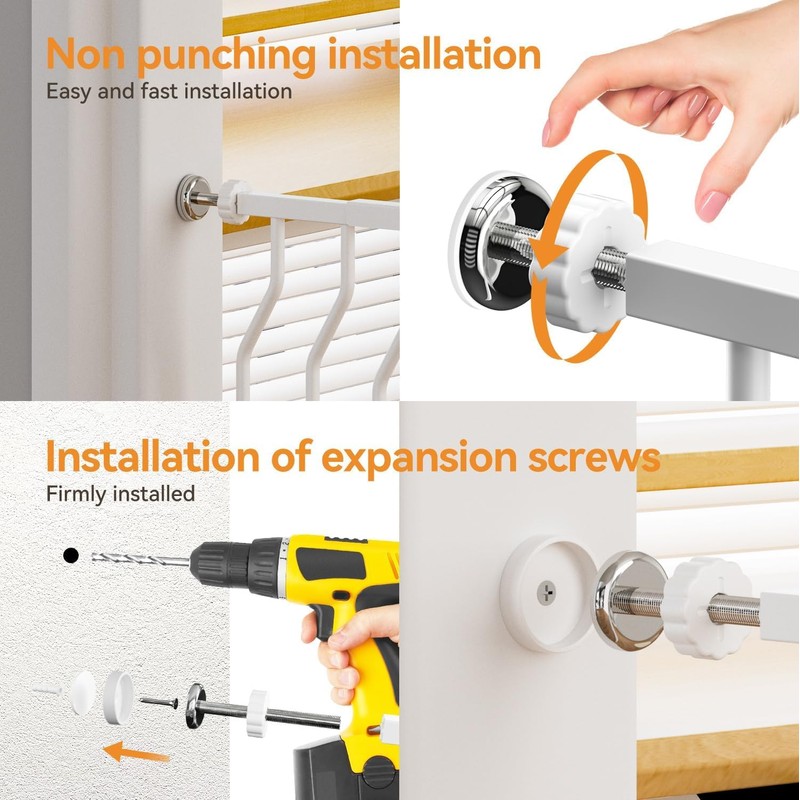 Non punching installation
Easy and fast installation

Installation of expansion screws
Firmly installed