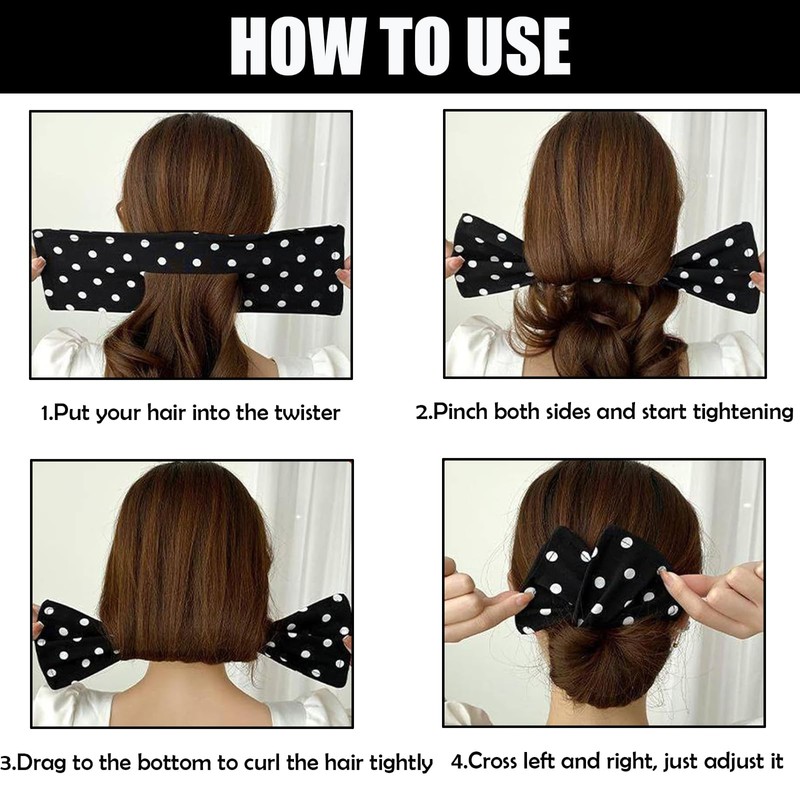 HOW TO USE

1.Put your hair into the twister

2.Pinch both sides and start tightening

3.Drag to the bottom to curl the hair tightly

4.Cross left and right, just adjust it