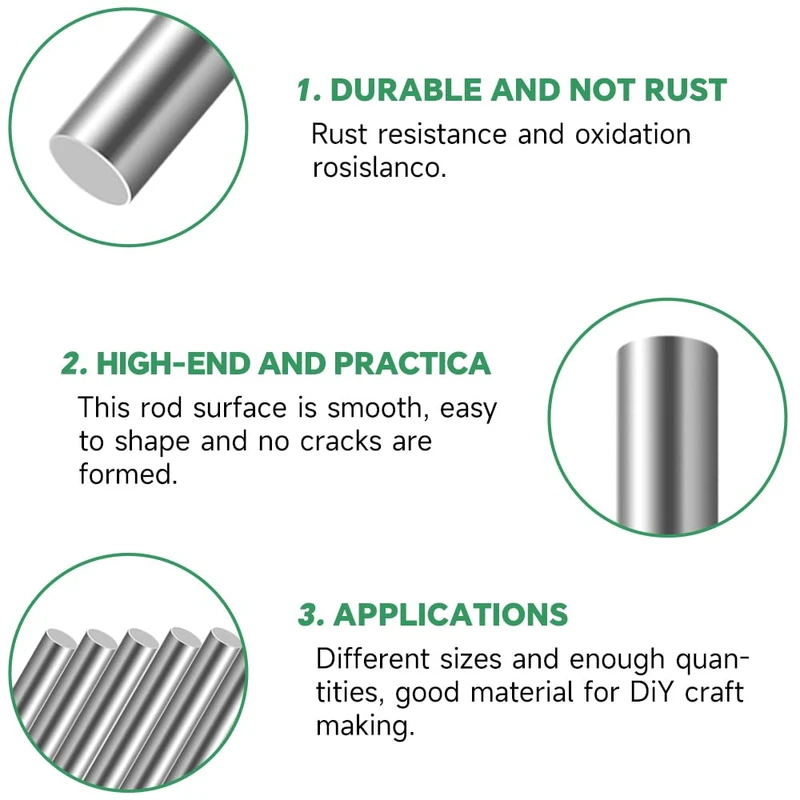 1. DURABLE AND NOT RUST
Rust resistance and oxidation rosislanco.

2. HIGH-END AND PRACTICA
This rod surface is smooth, easy to shape and no cracks are formed.

3. APPLICATIONS
Different sizes and enough quantities, good material for DiY craft making.