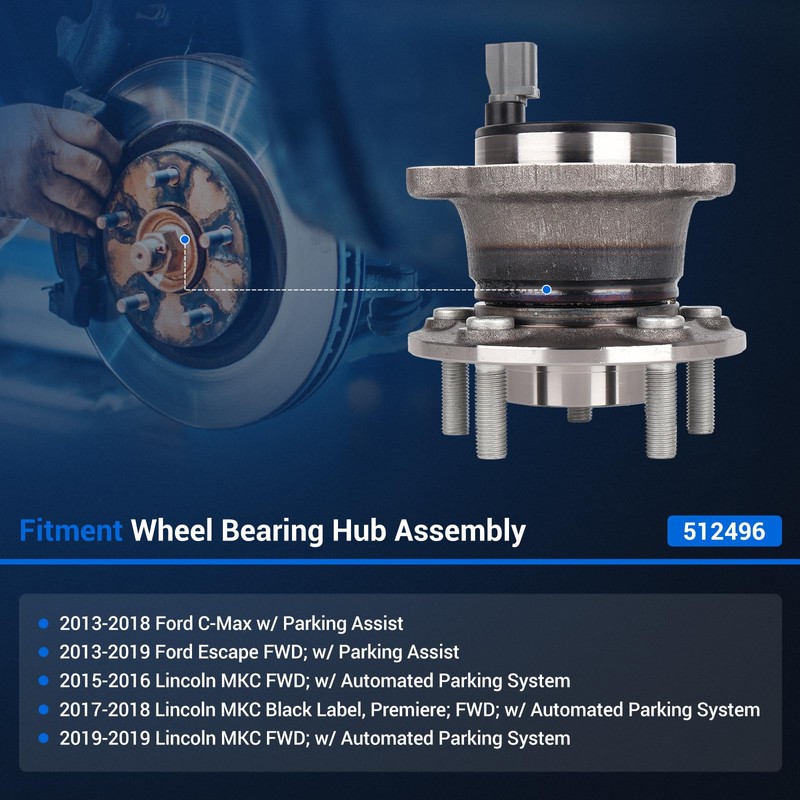 Fitment Wheel Bearing Hub Assembly

512496

- 2013-2018 Ford C-Max w/ Parking Assist
- 2013-2019 Ford Escape FWD; w/ Parking Assist
- 2015-2016 Lincoln MKC FWD; w/ Automated Parking System
- 2017-2018 Lincoln MKC Black Label, Premiere; FWD; w/ Automated Parking System
- 2019-2019 Lincoln MKC FWD; w/ Automated Parking System