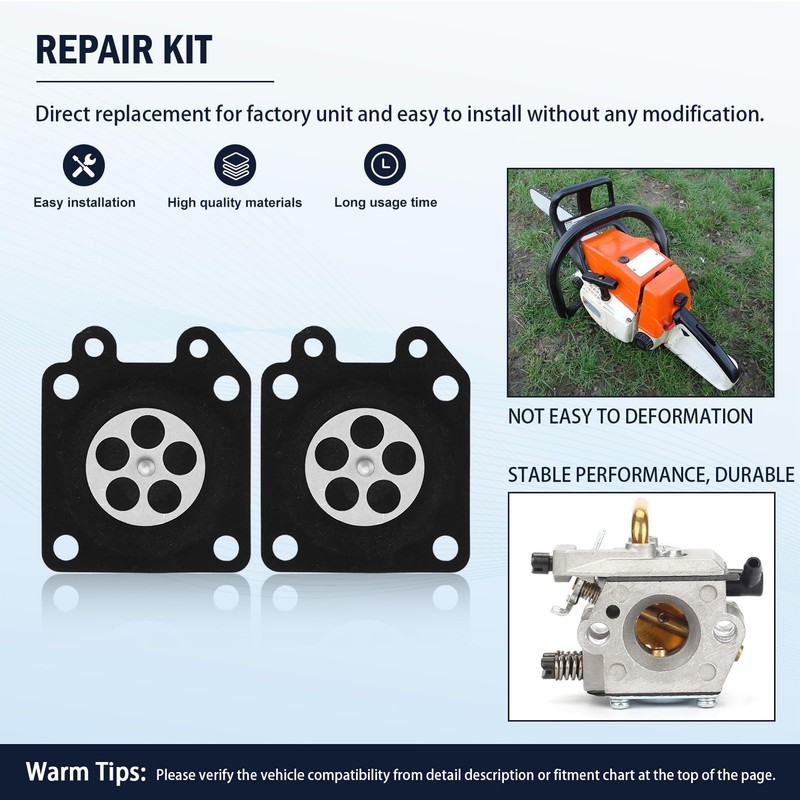 REPAIR KIT

Direct replacement for factory unit and easy to install without any modification.

Easy installation

High quality materials

Long usage time

NOT EASY TO DEFORMATION

STABLE PERFORMANCE, DURABLE

Warm Tips: Please verify the vehicle compatibility from detail description or fitment chart at the top of the page.