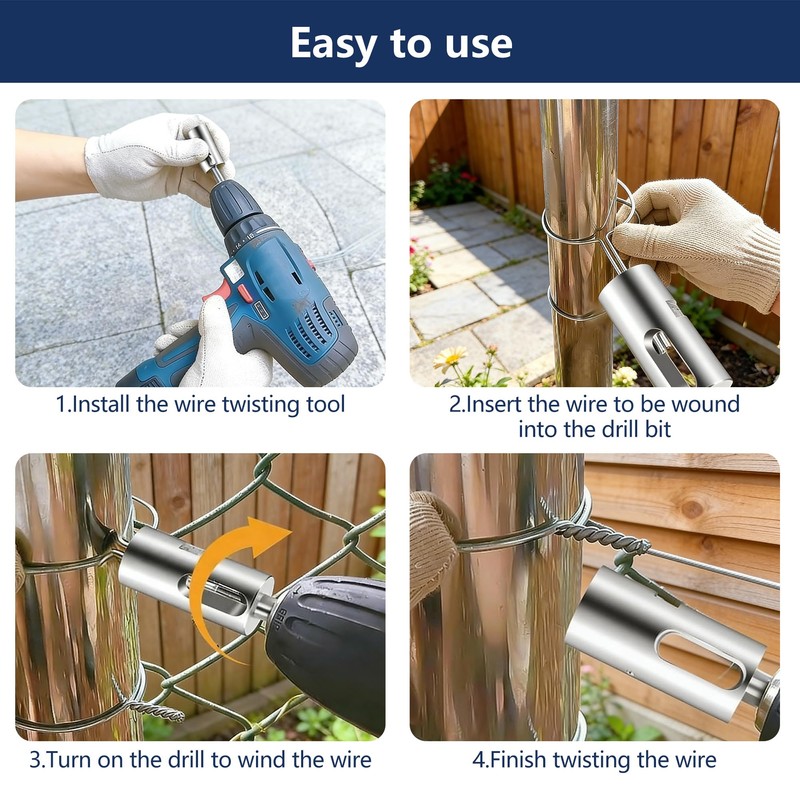 Easy to use

1.Install the wire twisting tool

2.Insert the wire to be wound into the drill bit

3.Turn on the drill to wind the wire

4.Finish twisting the wire