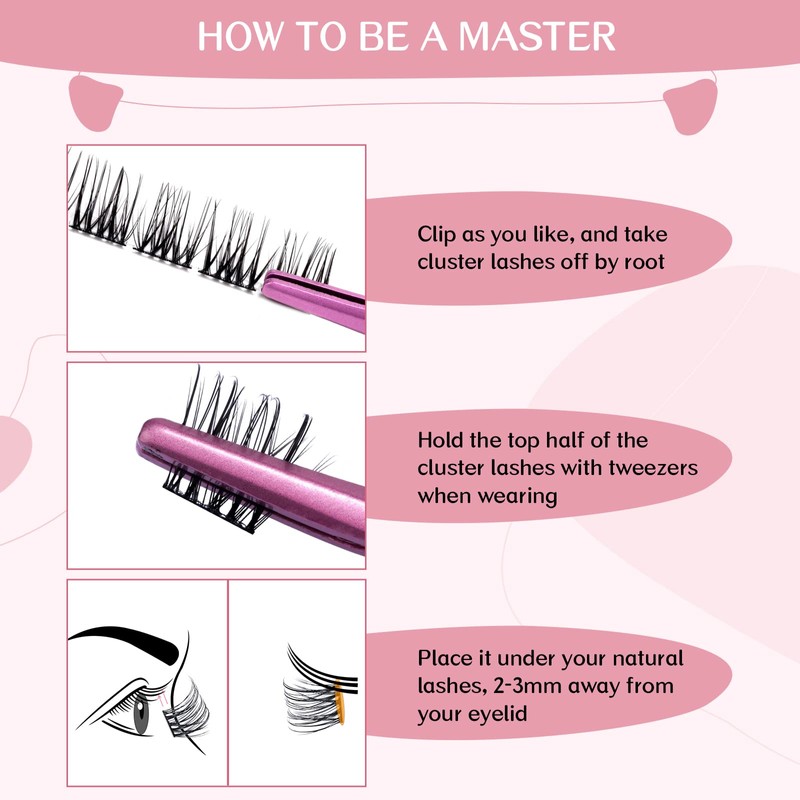 HOW TO BE A MASTER

Clip as you like, and take cluster lashes off by root

Hold the top half of the cluster lashes with tweezers when wearing

Place it under your natural lashes, 2-3mm away from your eyelid