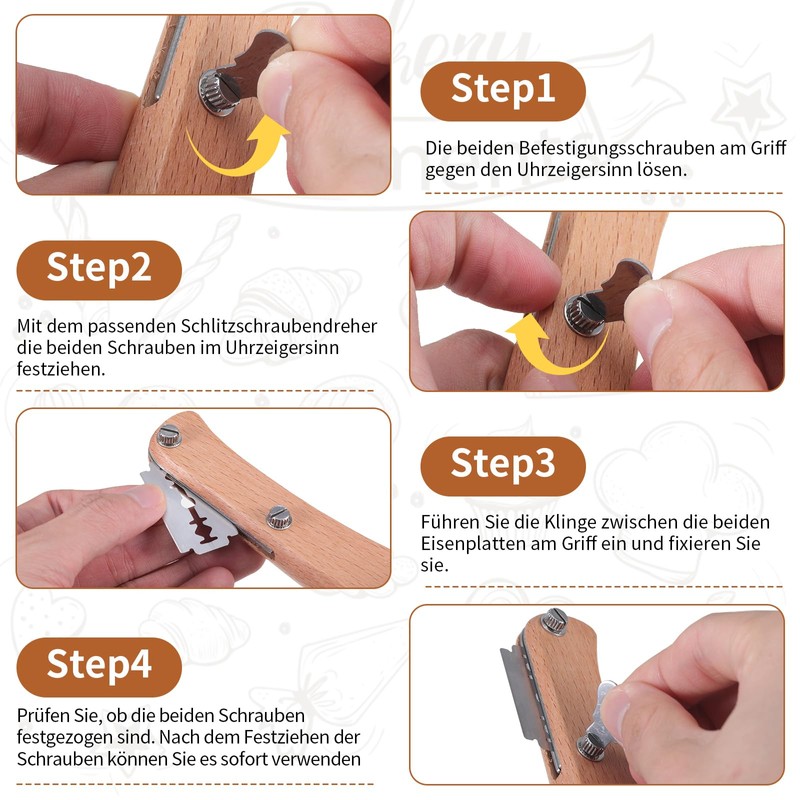 Step1

Die beiden Befestigungsschrauben am Griff gegen den Uhrzeigersinn lösen.

Step2

Mit dem passenden Schlitzschraubendreher die beiden Schrauben im Uhrzeigersinn festziehen.

Step3

Führen Sie die Klinge zwischen die beiden Eisenplatten am Griff ein und fixieren Sie sie.

Step4

Prüfen Sie, ob die beiden Schrauben festgezogen sind. Nach dem Festziehen der Schrauben können Sie es sofort verwenden