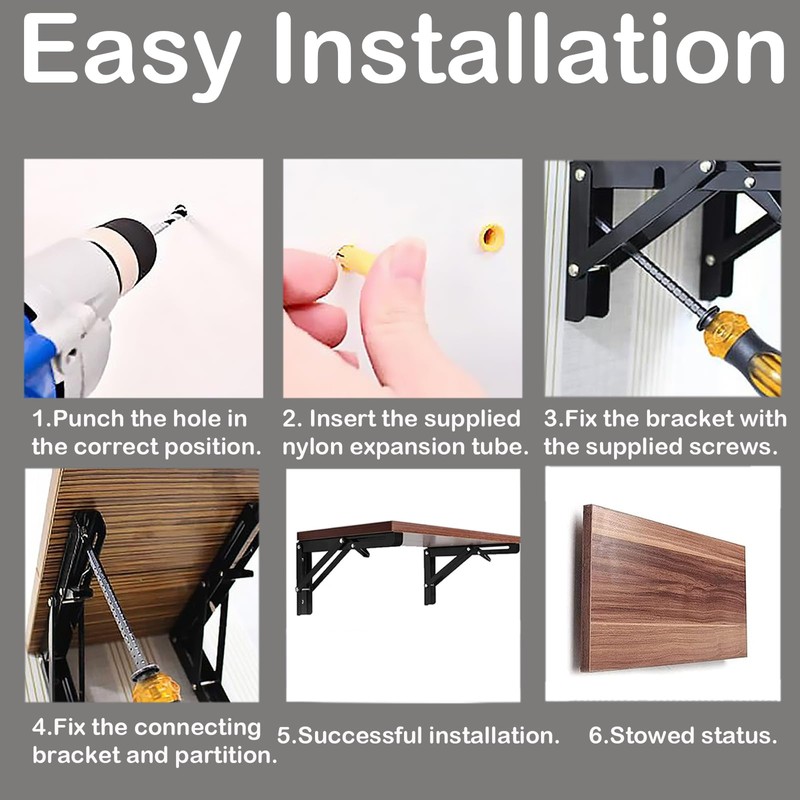 Easy Installation

1.Punch the hole in the correct position.

2. Insert the supplied nylon expansion tube.

3.Fix the bracket with the supplied screws.

4.Fix the connecting bracket and partition.

5.Successful installation.

6.Stowed status.