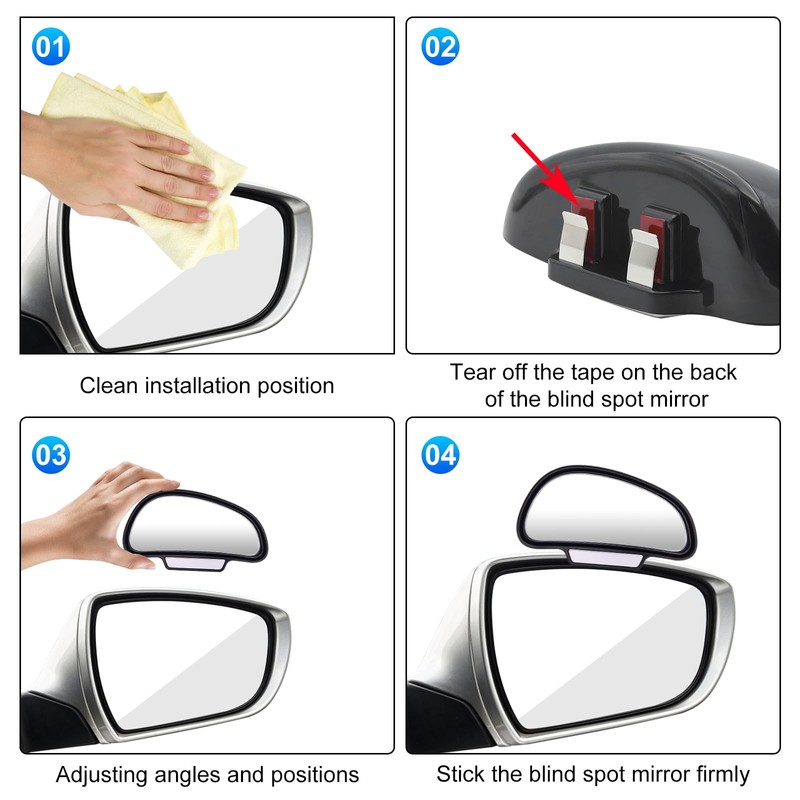 01

Clean installation position

02

Tear off the tape on the back of the blind spot mirror

03

Adjusting angles and positions

04

Stick the blind spot mirror firmly