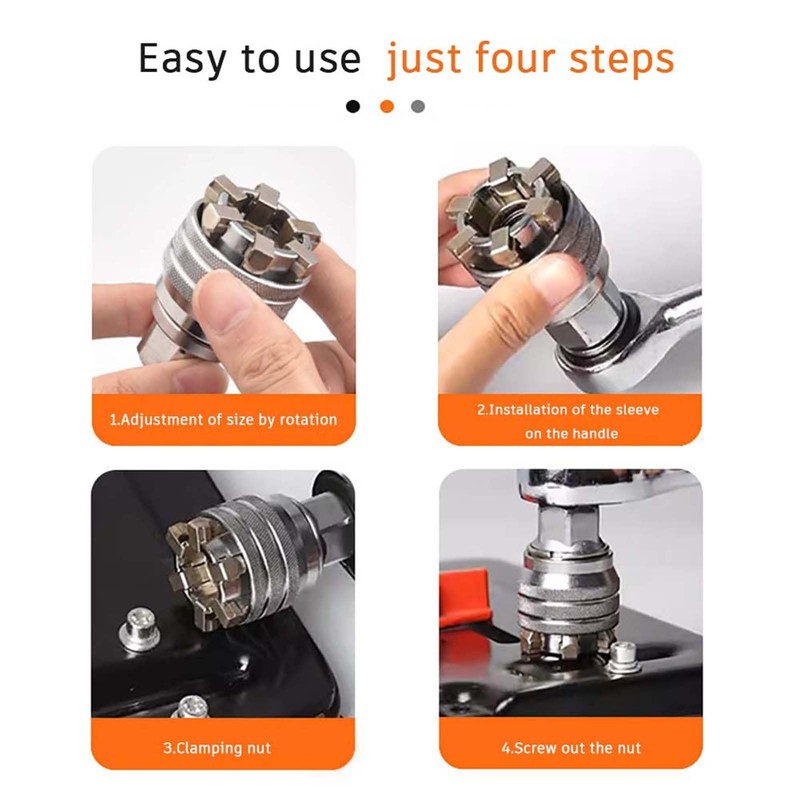 Easy to use just four steps

1.Adjustment of size by rotation

2.Installation of the sleeve on the handle

3.Clamping nut

4.Screw out the nut