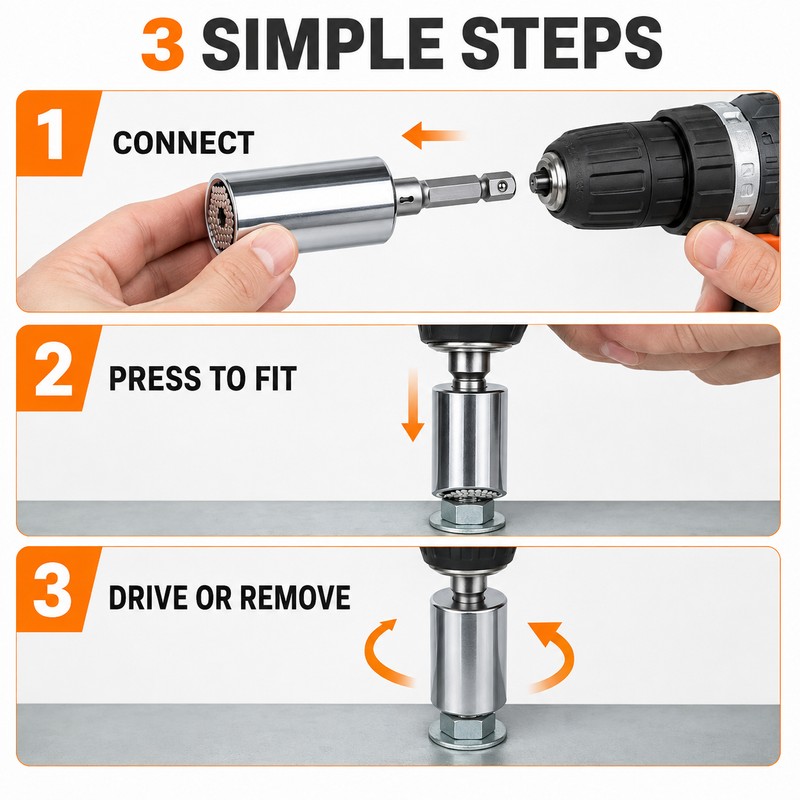 3 SIMPLE STEPS

1 CONNECT

2 PRESS TO FIT

3 DRIVE OR REMOVE