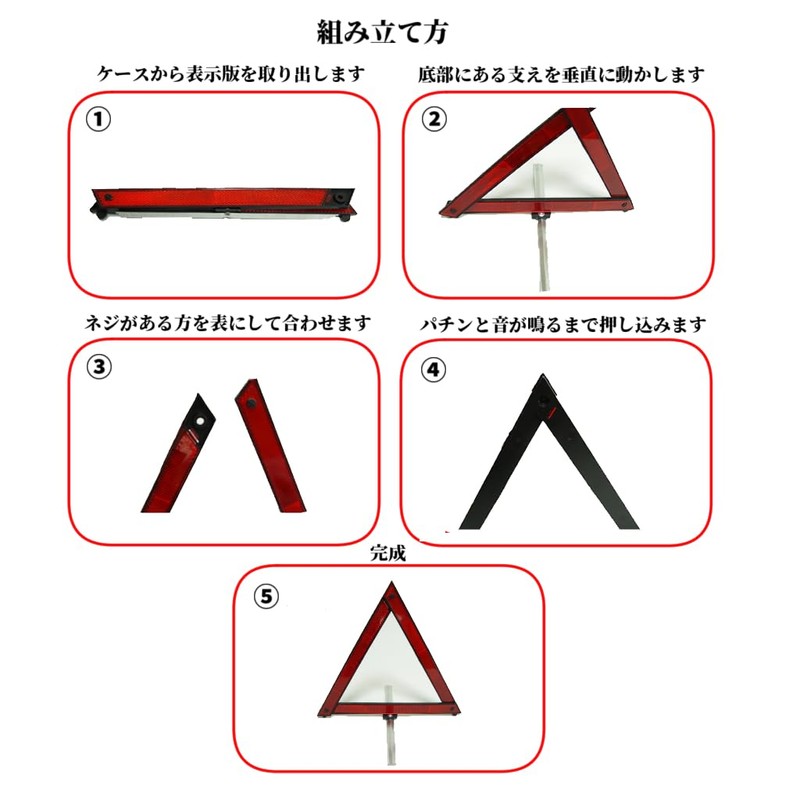 組み立て方

ケースから表示版を取り出します

①

底部にある支えを垂直に動かします

②

ネジがある方を表にして合わせます

③

パチンと音が鳴るまで押し込みます

④

完成

⑤