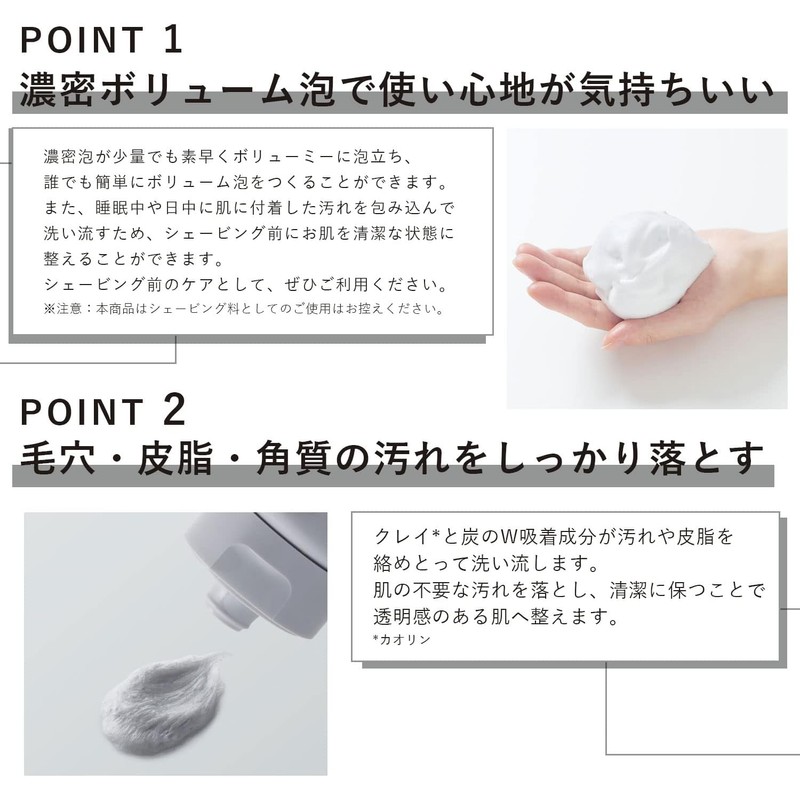 POINT 1
濃密ボリューム泡で使い心地が気持ちいい

濃密泡が少量でも素早くボリューミーに泡立ち、誰でも簡単にボリューム泡をつくることができます。また、睡眠中や日中に肌に付着した汚れを包み込んで洗い流すため、シェービング前にお肌を清潔な状態に整えることができます。
シェービング前のケアとして、ぜひご利用ください。
※注意：本商品はシェービング料としてのご使用はお控えください。

POINT 2
毛穴・皮脂・角質の汚れをしっかり落とす

クレイ*と炭のW吸着成分が汚れや皮脂を絡めとって洗い流します。
肌の不要な汚れを落とし、清潔に保つことで透明感のある肌へ整えます。
*カオリン