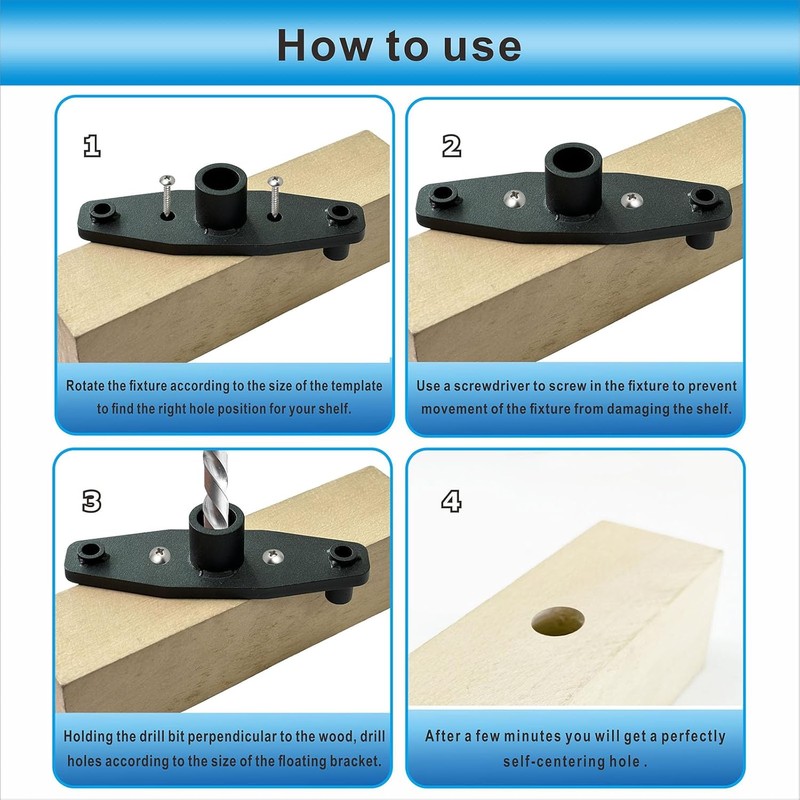 How to use

1

Rotate the fixture according to the size of the template to find the right hole position for your shelf.

2

Use a screwdriver to screw in the fixture to prevent movement of the fixture from damaging the shelf.

3

Holding the drill bit perpendicular to the wood, drill holes according to the size of the floating bracket.

4

After a few minutes you will get a perfectly self-centering hole .