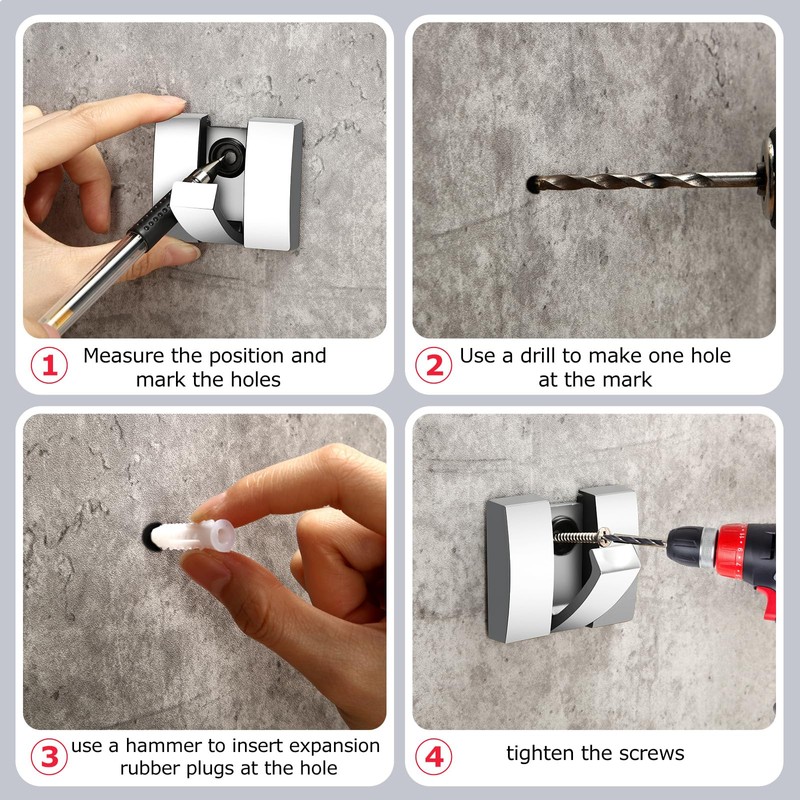 1 Measure the position and mark the holes

2 Use a drill to make one hole at the mark

3 use a hammer to insert expansion rubber plugs at the hole

4 tighten the screws