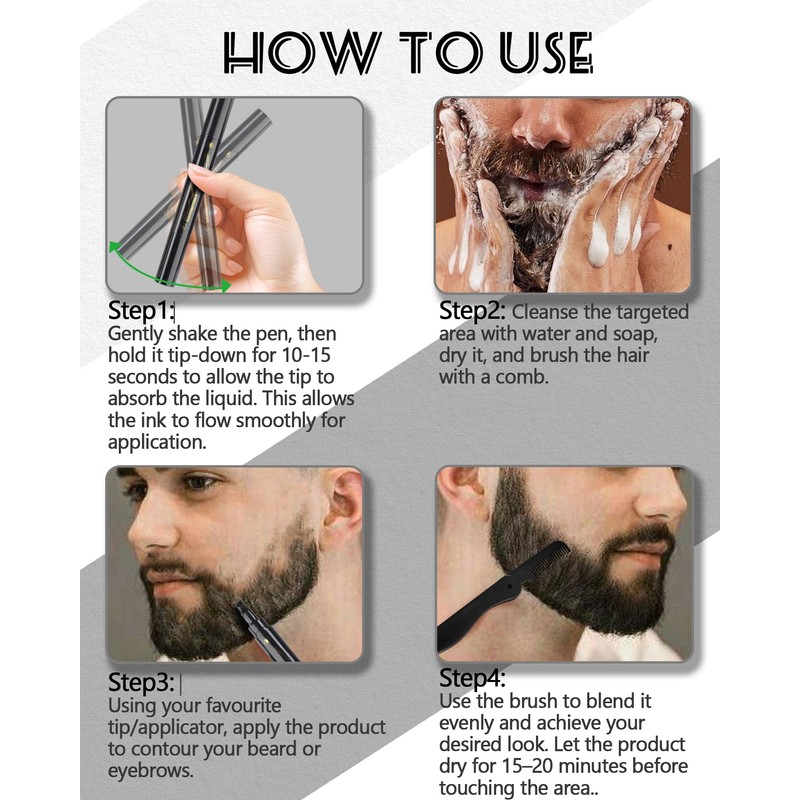 HOW TO USE

Step1:
Gently shake the pen, then hold it tip-down for 10-15 seconds to allow the tip to absorb the liquid. This allows the ink to flow smoothly for application.

Step2: Cleanse the targeted area with water and soap, dry it, and brush the hair with a comb.

Step3:
Using your favourite tip/applicator, apply the product to contour your beard or eyebrows.

Step4:
Use the brush to blend it evenly and achieve your desired look. Let the product dry for 15–20 minutes before touching the area..