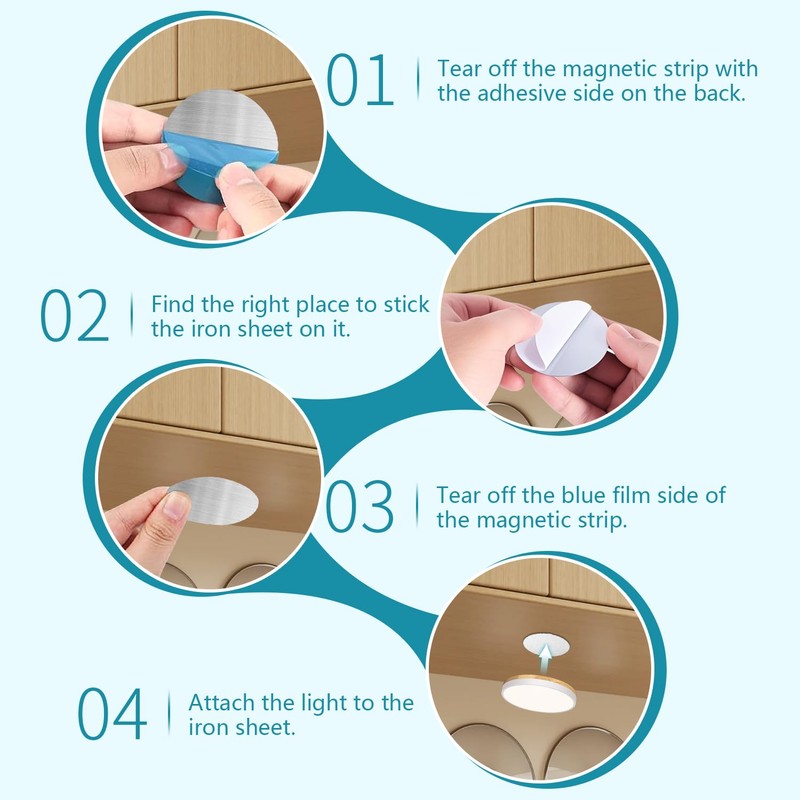 01 Tear off the magnetic strip with the adhesive side on the back.

02 Find the right place to stick the iron sheet on it.

03 Tear off the blue film side of the magnetic strip.

04 Attach the light to the iron sheet.