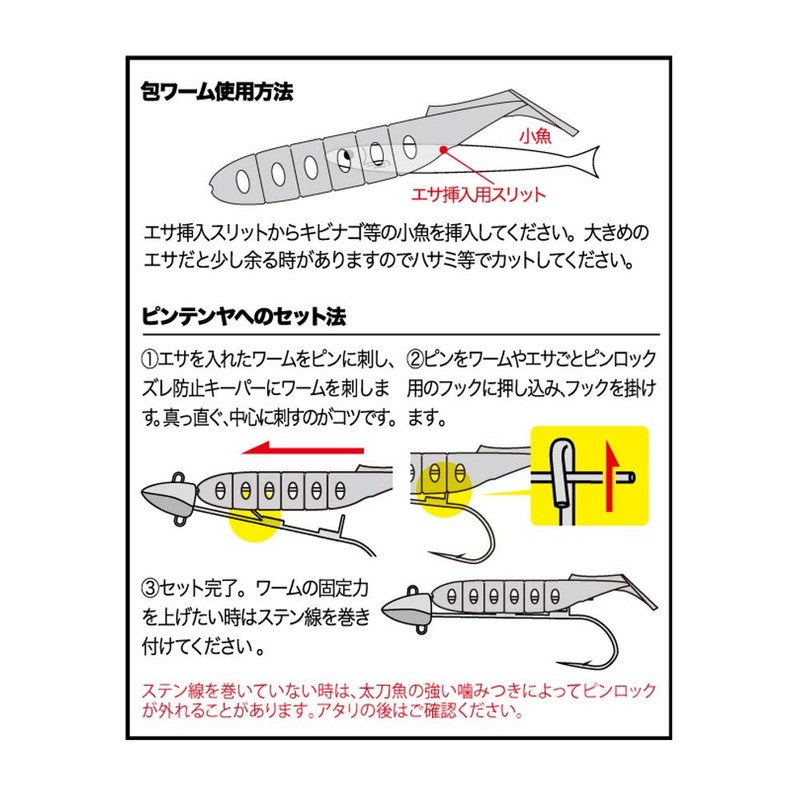 包ワーム使用方法

小魚

エサ挿入用スリット

エサ挿入スリットからキビナゴ等の小魚を挿入してください。大きめのエサだと少し余る時がありますのでハサミ等でカットしてください。

ピンテンヤへのセット法

①エサを入れたワームをピンに刺し、ズレ防止キーパーにワームを刺します。真っ直ぐ、中心に刺すのがコツです。

②ピンをワームやエサごとピンロック用のフックに押し込み、フックを掛けます。

③セット完了。ワームの固定力を上げたい時はステン線を巻き付けてください。

ステン線を巻いていない時は、太刀魚の強い噛みつきによってピンロックが外れることがあります。アタリの後はご確認ください。