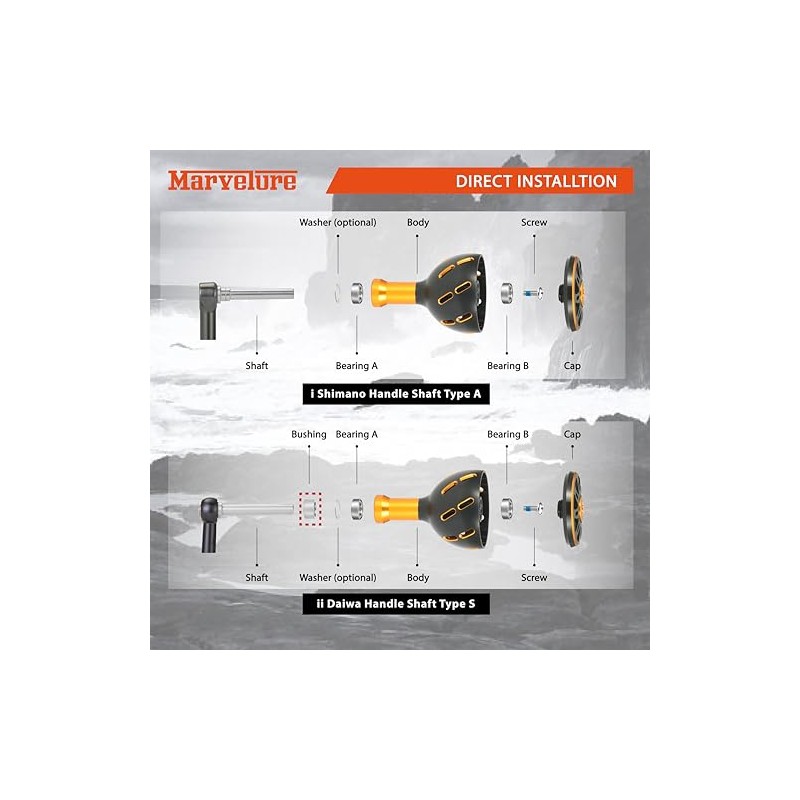 Marvelure

DIRECT INSTALLTION

Washer (optional)
Body
Screw

Shaft
Bearing A
Bearing B
Cap

i Shimano Handle Shaft Type A

Bushing
Bearing A
Bearing B
Cap

Shaft
Washer (optional)
Body
Screw

ii Daiwa Handle Shaft Type S