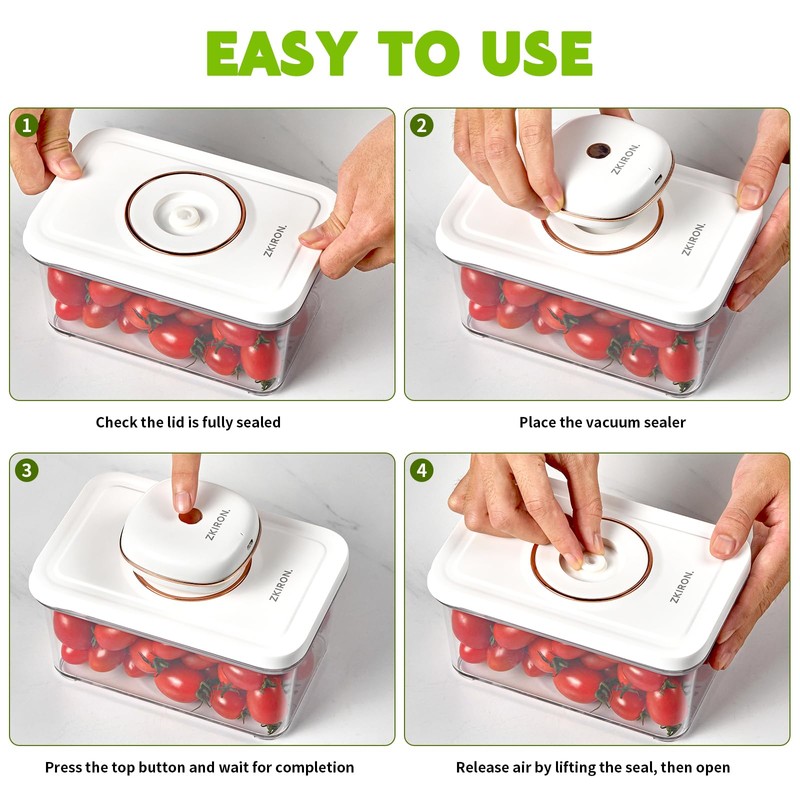 EASY TO USE

1

ZKIRON.

Check the lid is fully sealed

2

ZKIRON.

ZKIRON.

Place the vacuum sealer

3

ZKIRON.

ZKIRON.

Press the top button and wait for completion

4

ZKIRON.

Release air by lifting the seal, then open