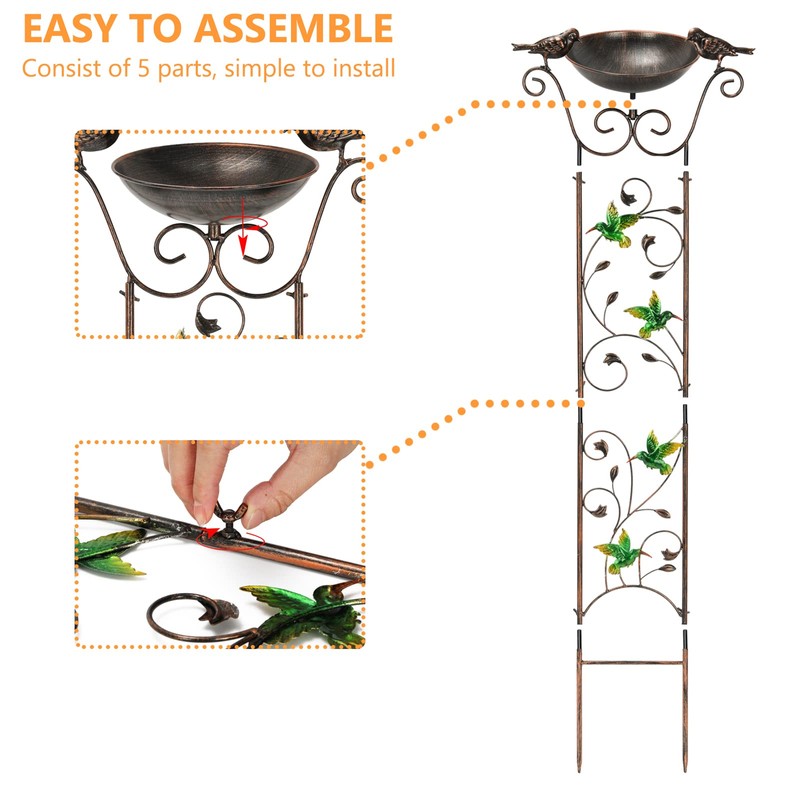 EASY TO ASSEMBLE
Consist of 5 parts, simple to install