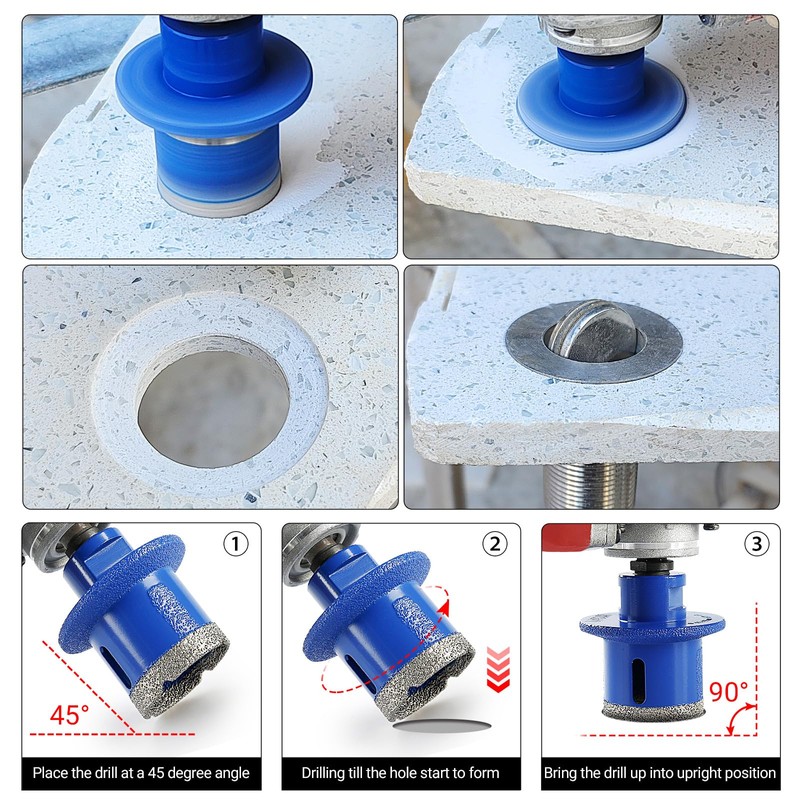 ①

45°

Place the drill at a 45 degree angle

②

Drilling till the hole start to form

③

90°

Bring the drill up into upright position