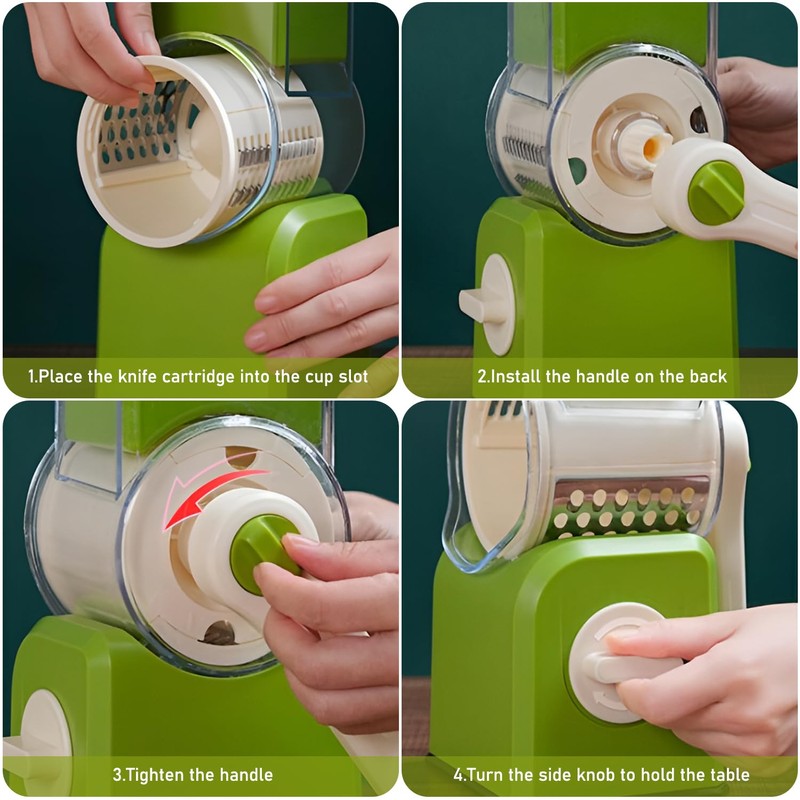 1.Place the knife cartridge into the cup slot

2.Install the handle on the back

3.Tighten the handle

4.Turn the side knob to hold the table