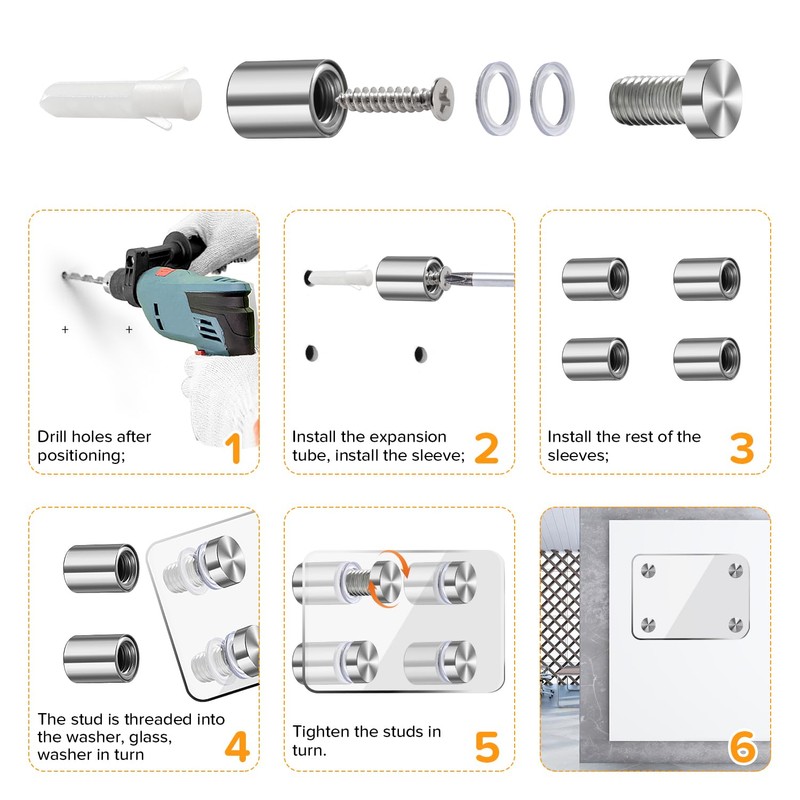 Drill holes after positioning;

1

Install the expansion tube, install the sleeve;

2

Install the rest of the sleeves;

3

The stud is threaded into the washer, glass, washer in turn

4

Tighten the studs in turn.

5

6