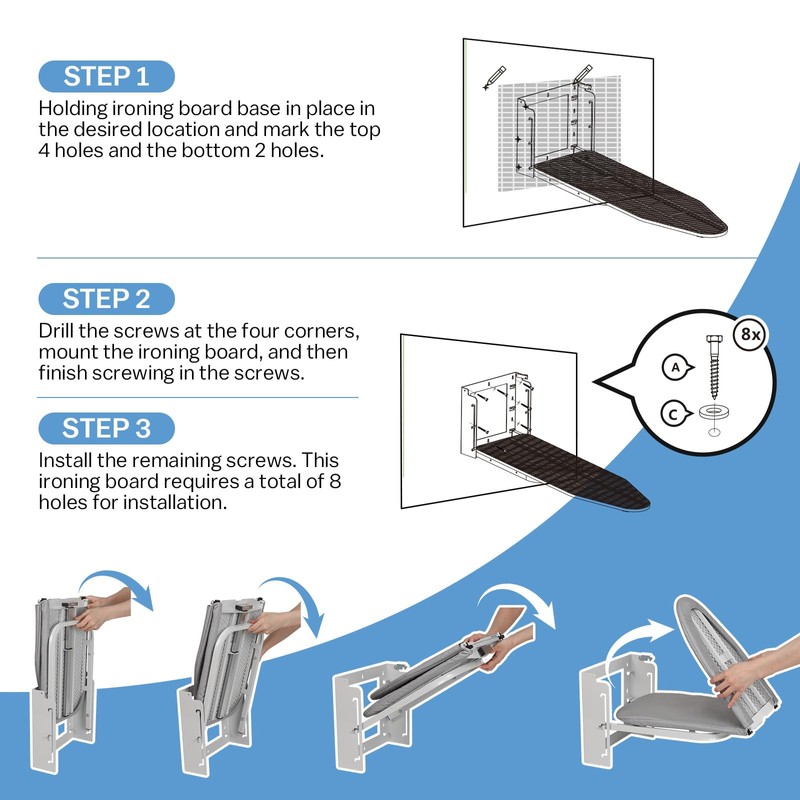 STEP 1

Holding ironing board base in place in the desired location and mark the top 4 holes and the bottom 2 holes.

STEP 2

Drill the screws at the four corners, mount the ironing board, and then finish screwing in the screws.

8x

A

C

STEP 3

Install the remaining screws. This ironing board requires a total of 8 holes for installation.