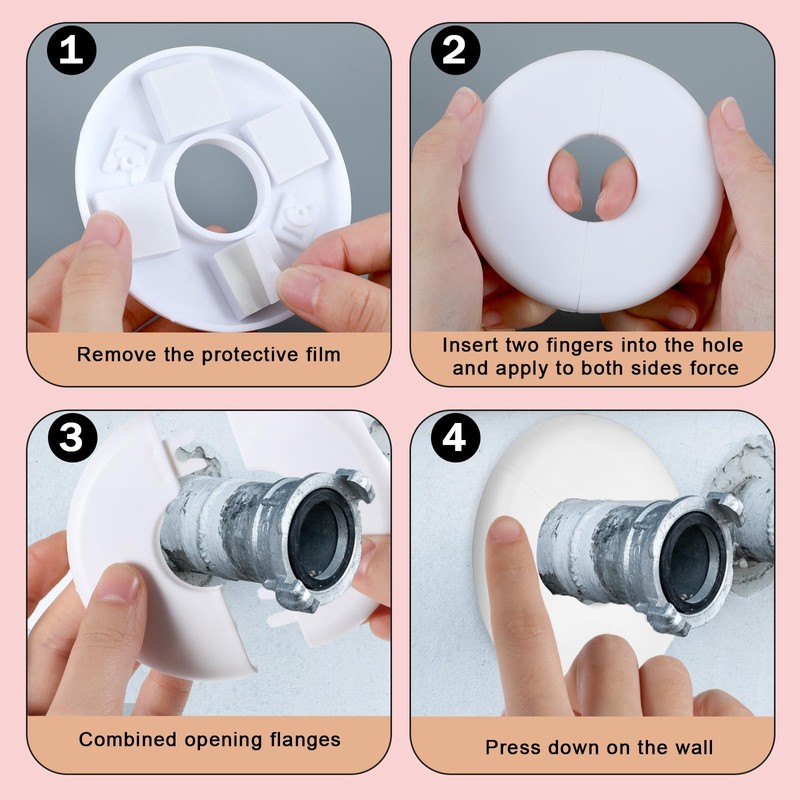 1

Remove the protective film

2

Insert two fingers into the hole and apply to both sides force

3

Combined opening flanges

4

Press down on the wall