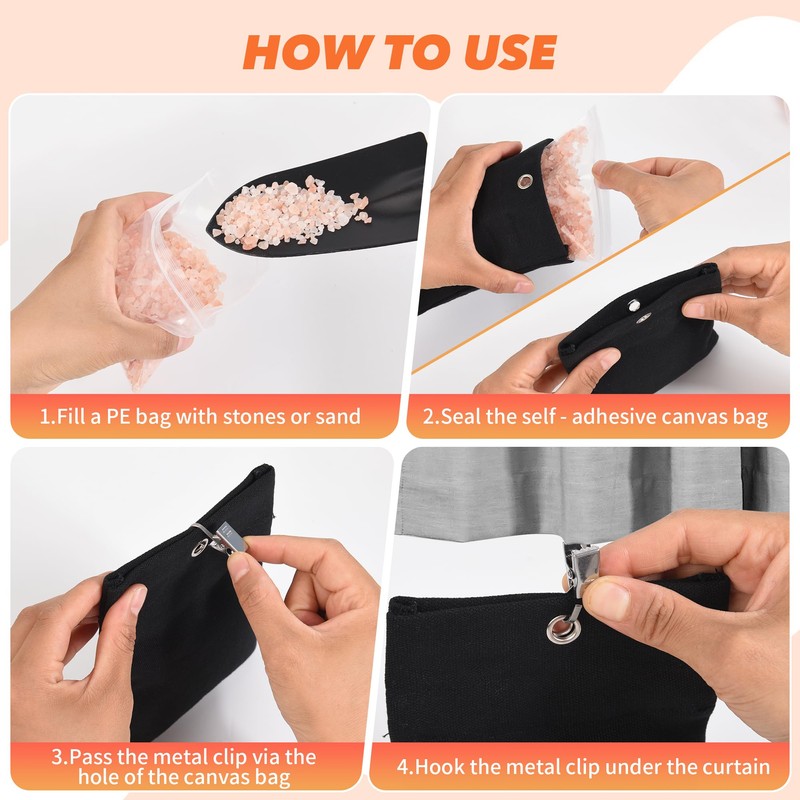 HOW TO USE

1.Fill a PE bag with stones or sand

2.Seal the self - adhesive canvas bag

3.Pass the metal clip via the hole of the canvas bag

4.Hook the metal clip under the curtain