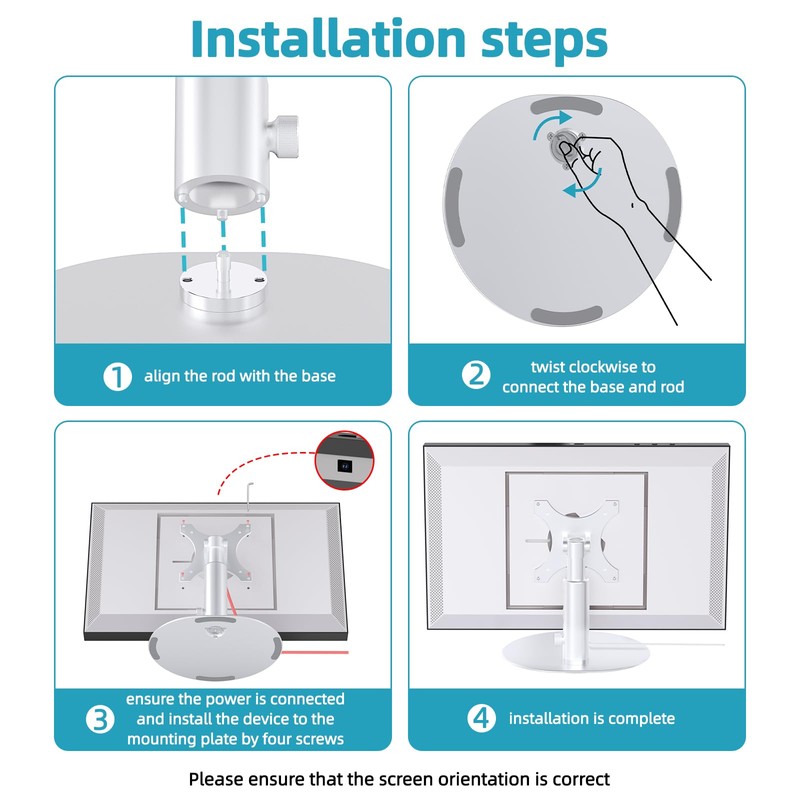 Installation steps

1 align the rod with the base

2 twist clockwise to connect the base and rod

3 ensure the power is connected and install the device to the mounting plate by four screws

4 installation is complete

Please ensure that the screen orientation is correct