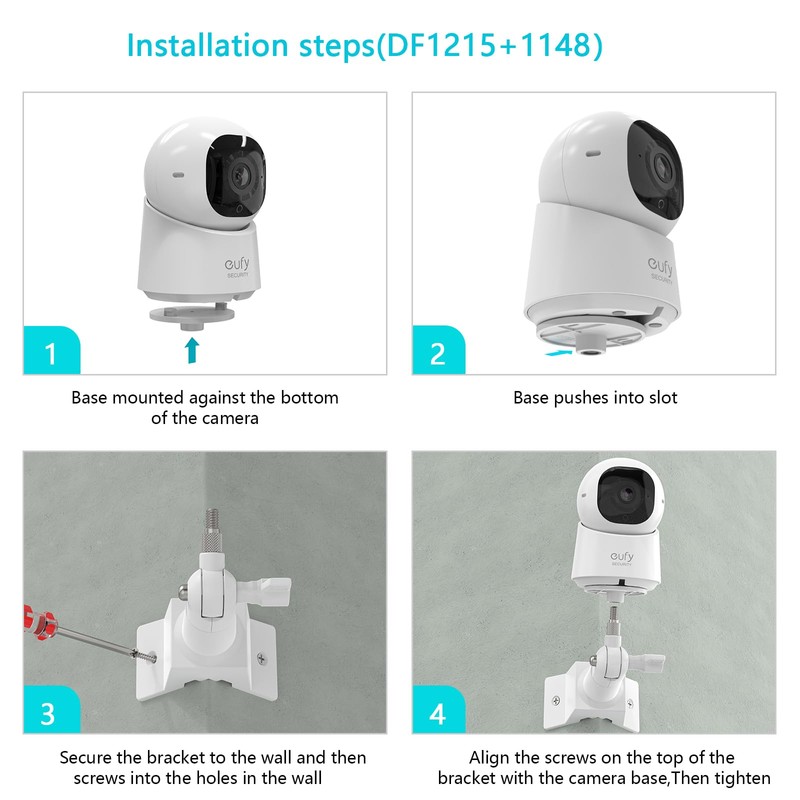 Installation steps(DF1215+1148)

eufy SECURITY

1

Base mounted against the bottom of the camera

eufy SECURITY

2

Base pushes into slot

3

Secure the bracket to the wall and then screws into the holes in the wall

eufy SECURITY

4

Align the screws on the top of the bracket with the camera base,Then tighten