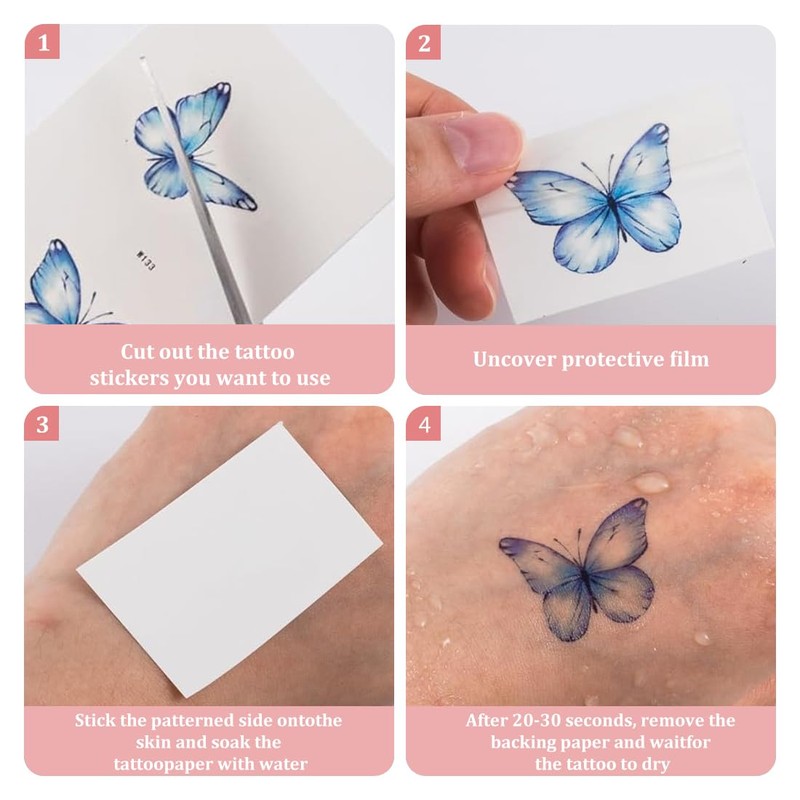 1

W133

Cut out the tattoo stickers you want to use

2

Uncover protective film

3

Stick the patterned side ontothe skin and soak the tattoopaper with water

4

After 20-30 seconds, remove the backing paper and waitfor the tattoo to dry