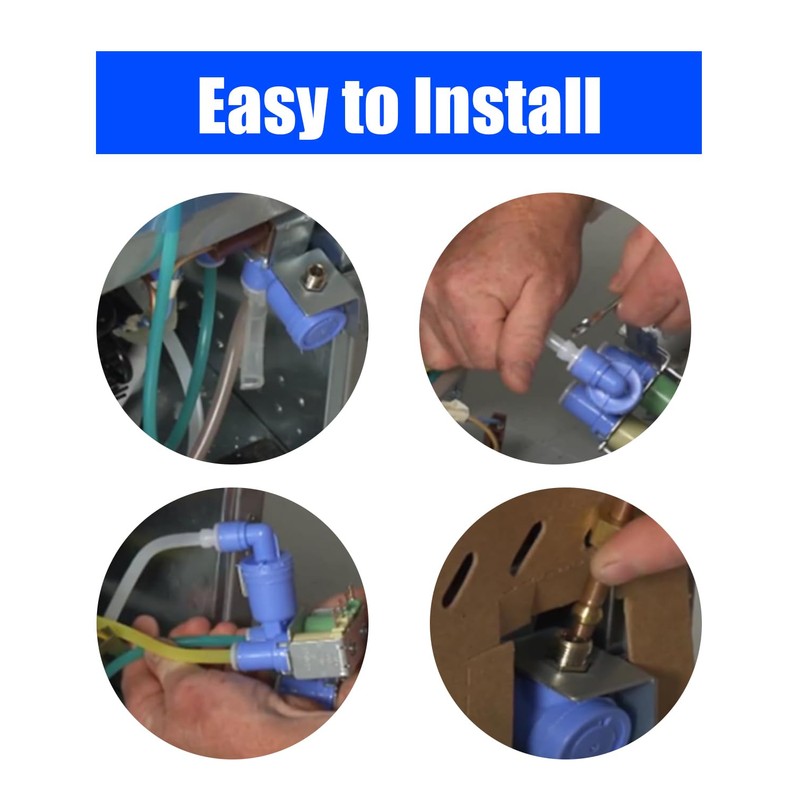 Easy to Install