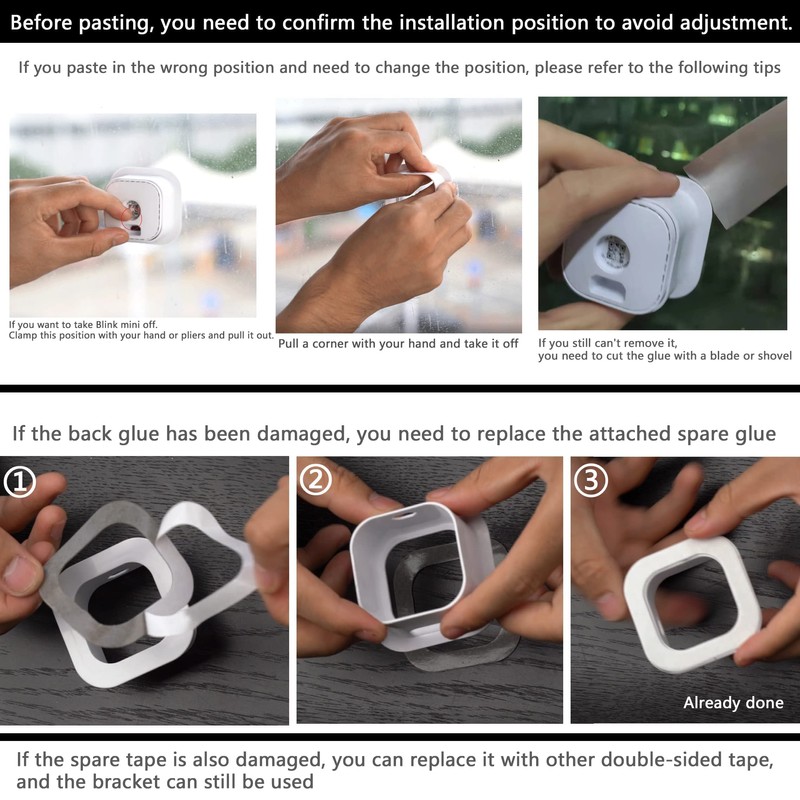 Before pasting, you need to confirm the installation position to avoid adjustment.

If you paste in the wrong position and need to change the position, please refer to the following tips

If you want to take Blink mini off.
Clamp this position with your hand or pliers and pull it out.

Pull a corner with your hand and take it off

If you still can't remove it,
you need to cut the glue with a blade or shovel

If the back glue has been damaged, you need to replace the attached spare glue

①

②

③

Already done

If the spare tape is also damaged, you can replace it with other double-sided tape, and the bracket can still be used