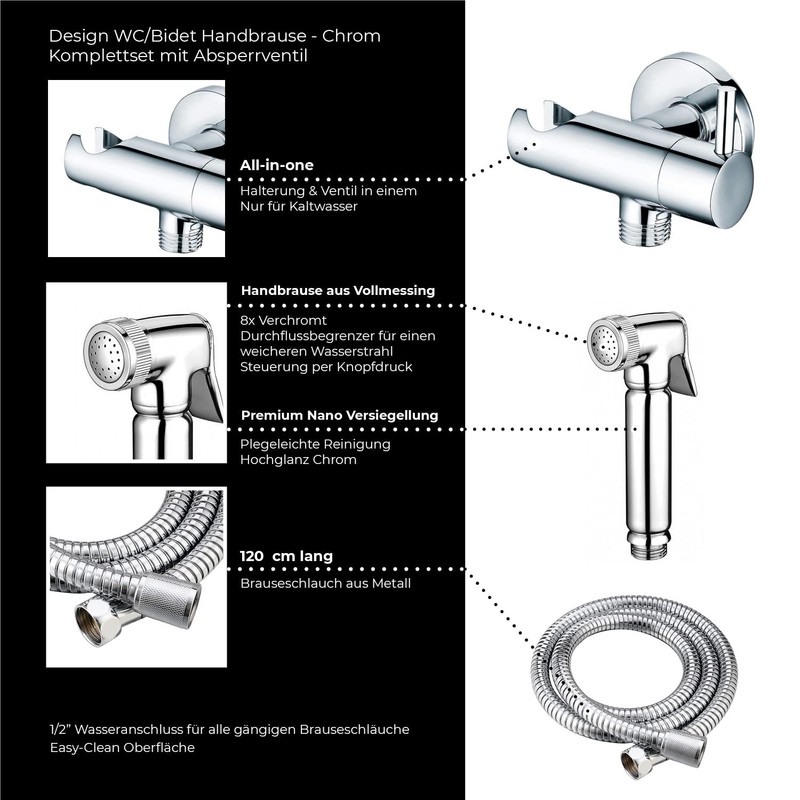 Design WC/Bidet Handbrause - Chrom
Komplettset mit Absperrventil

All-in-one
Halterung & Ventil in einem
Nur für Kaltwasser

Handbrause aus Vollmessing
8x Verchromt
Durchflussbegrenzer für einen weicheren Wasserstrahl
Steuerung per Knopfdruck

Premium Nano Versiegellung
Plegeleichte Reinigung
Hochglanz Chrom

120 cm lang
Brauseschlauch aus Metall

1/2" Wasseranschluss für alle gängigen Brauseschläuche
Easy-Clean Oberfläche