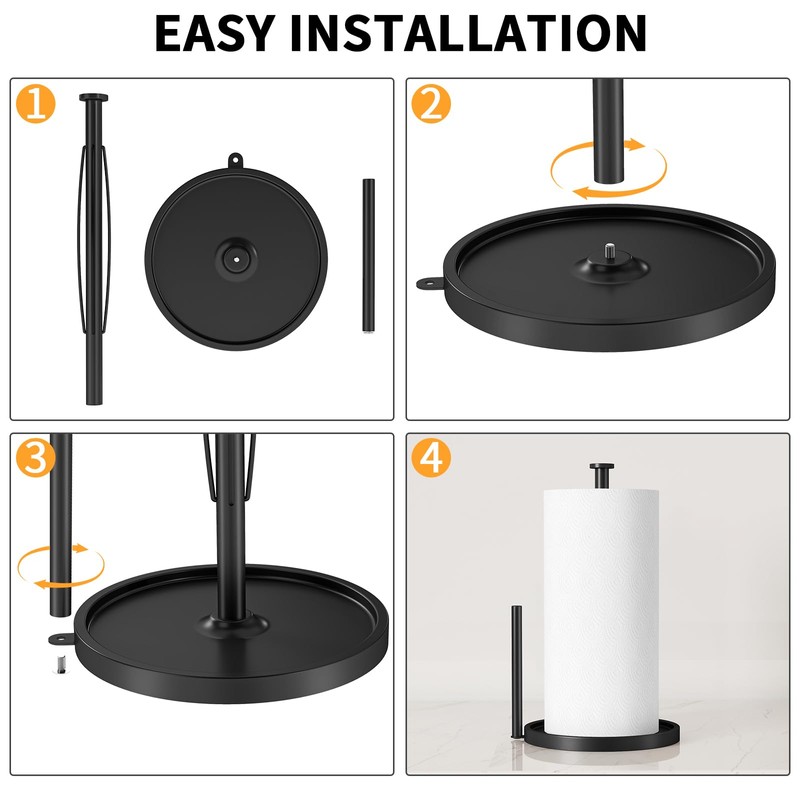 EASY INSTALLATION

1

2

3

4