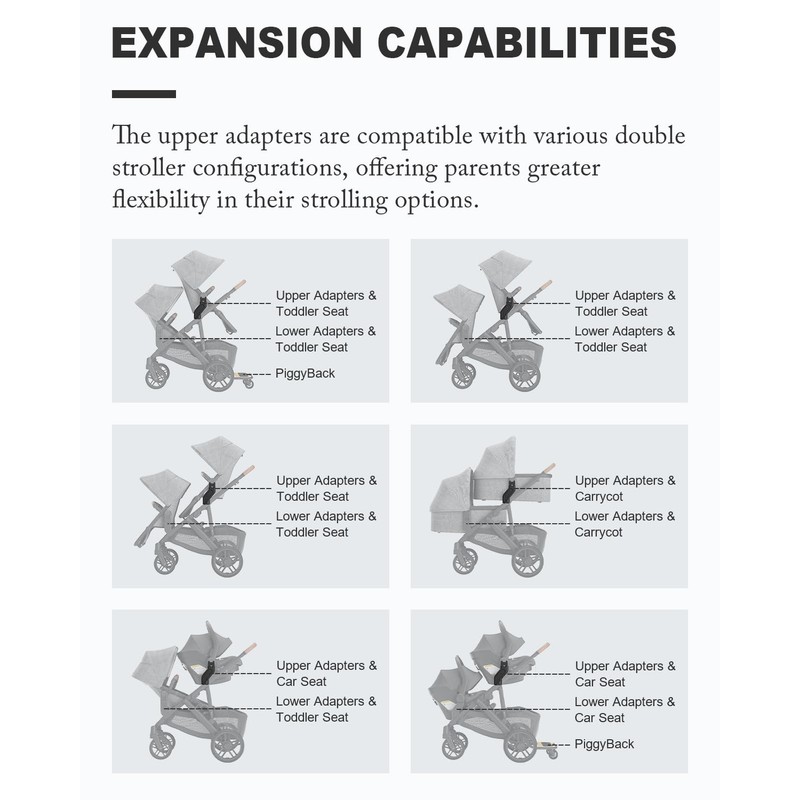 EXPANSION CAPABILITIES

The upper adapters are compatible with various double stroller configurations, offering parents greater flexibility in their strolling options.

Upper Adapters & Toddler Seat
Lower Adapters & Toddler Seat
PiggyBack

Upper Adapters & Toddler Seat
Lower Adapters & Toddler Seat

Upper Adapters & Toddler Seat
Lower Adapters & Toddler Seat

Upper Adapters & Carrycot
Lower Adapters & Carrycot

Upper Adapters & Car Seat
Lower Adapters & Toddler Seat

Upper Adapters & Car Seat
Lower Adapters & Car Seat
PiggyBack