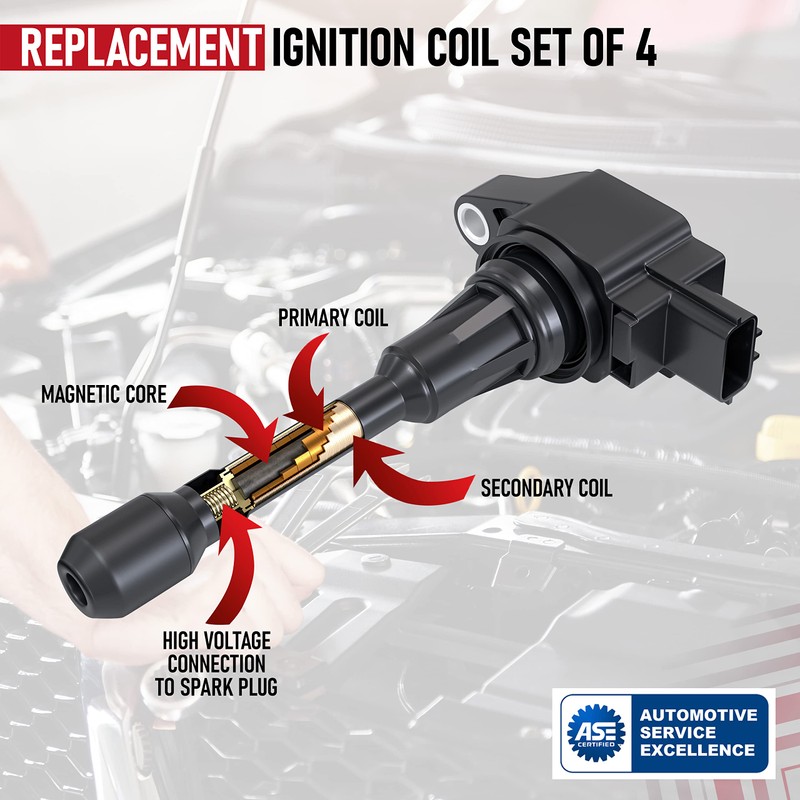 REPLACEMENT IGNITION COIL SET OF 4

PRIMARY COIL

MAGNETIC CORE

SECONDARY COIL

HIGH VOLTAGE CONNECTION TO SPARK PLUG

ASE CERTIFIED

AUTOMOTIVE SERVICE EXCELLENCE